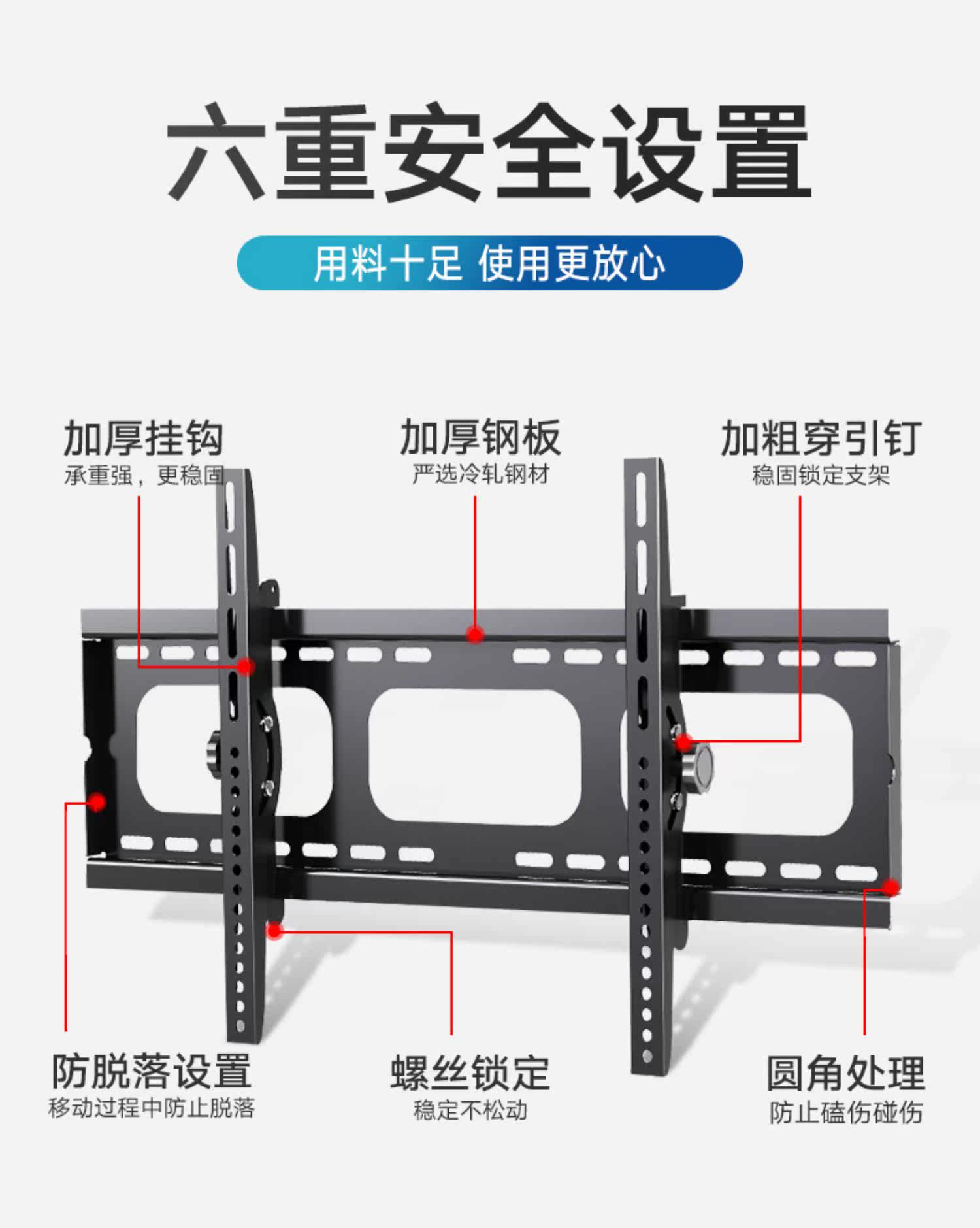 六重安全设置

用料十足 使用更放心

加厚挂钩
承重强，更稳固

加厚钢板
严选冷轧钢材

加粗穿引钉
稳固锁定支架

防脱落设置
移动过程中防止脱落

螺丝锁定
稳定不松动

圆角处理
防止磕伤碰伤