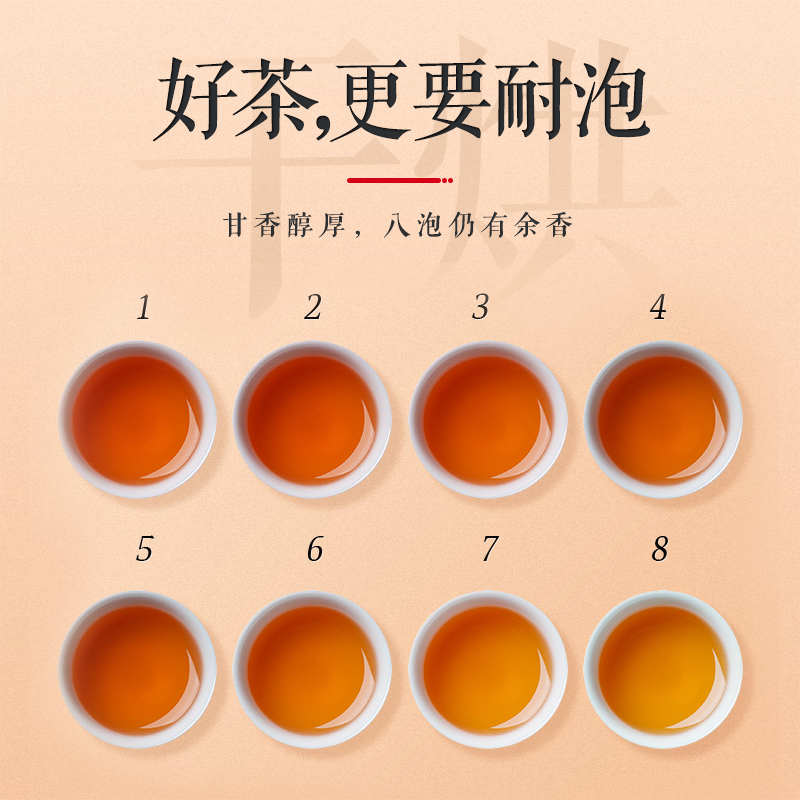 好茶,更要耐泡

甘香醇厚，八泡仍有余香

1 2 3 4

5 6 7 8