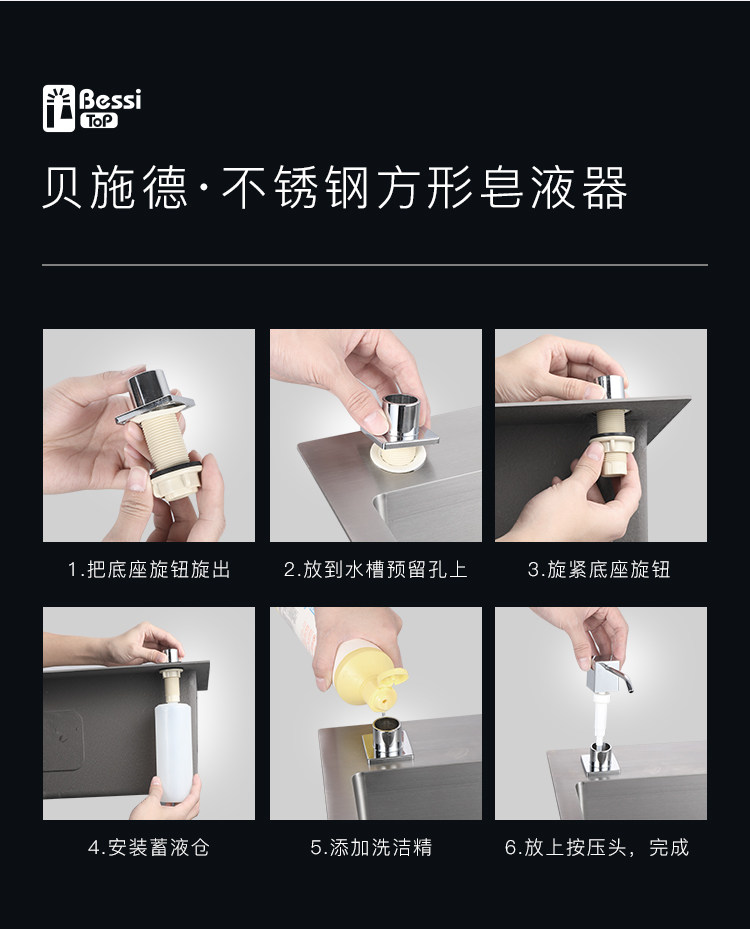 Bessi
ToP

贝施德·不锈钢方形皂液器

1.把底座旋钮旋出

2.放到水槽预留孔上

3.旋紧底座旋钮

4.安装蓄液仓

5.添加洗洁精

6.放上按压头，完成