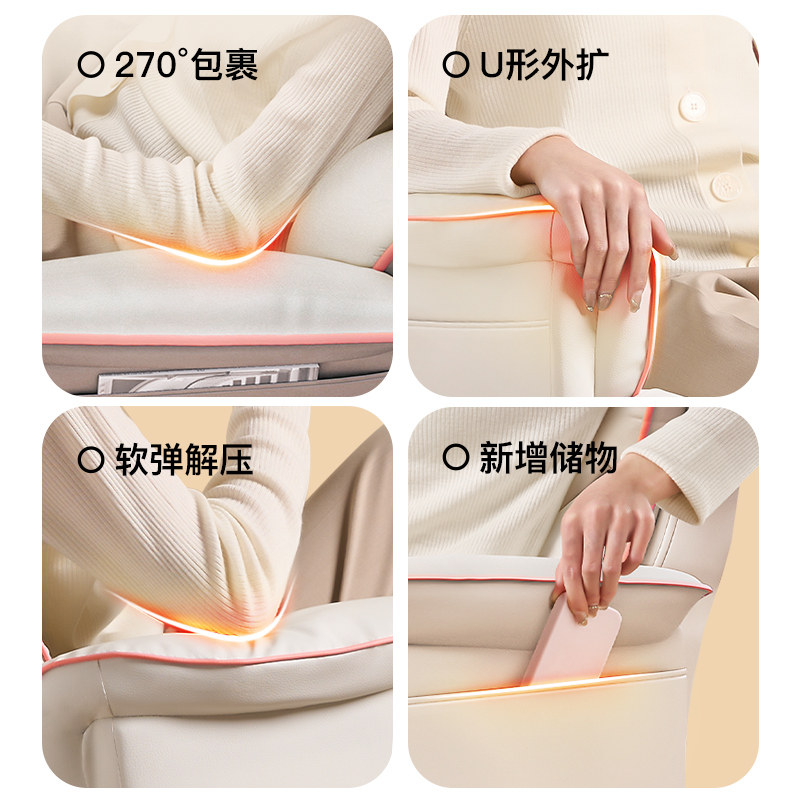 ○ 270°包裹

○ U形外扩

○ 软弹解压

○ 新增储物