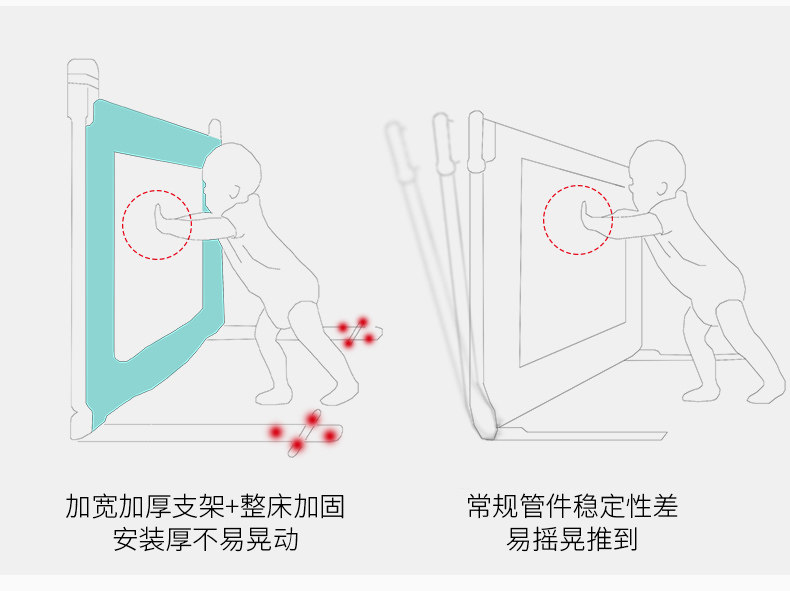 加宽加厚支架+整床加固
安装厚不易晃动

常规管件稳定性差
易摇晃推到