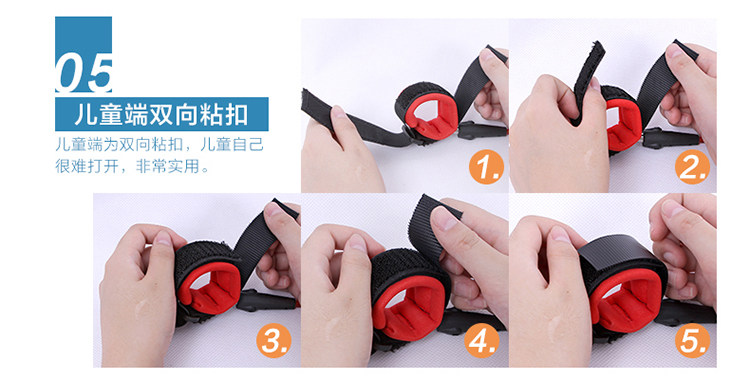 05

儿童端双向粘扣

儿童端为双向粘扣，儿童自己很难打开，非常实用。

1.

2.

3.

4.

5.