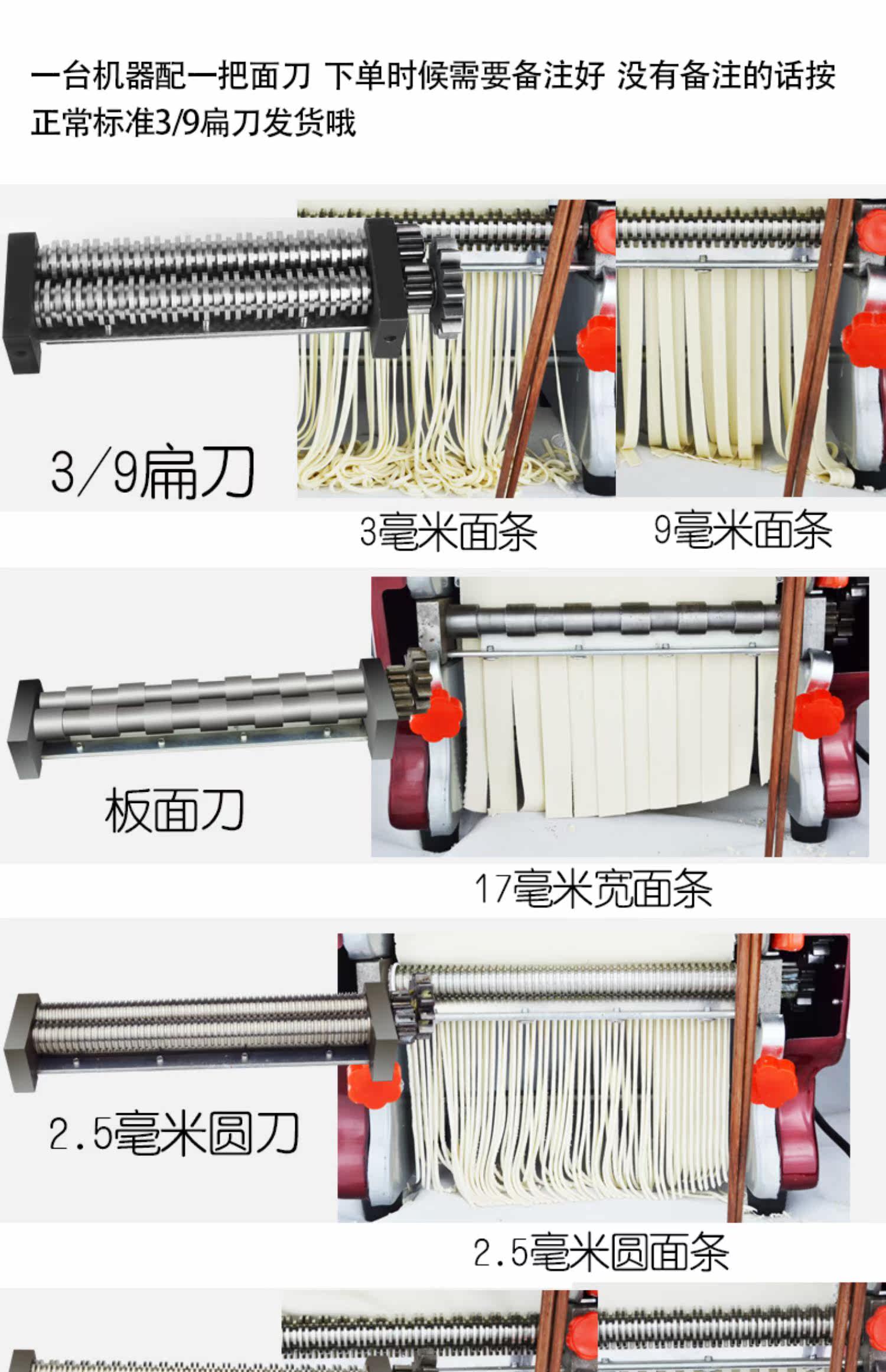 一台机器配一把面刀 下单时候需要备注好 没有备注的话按正常标准3/9扁刀发货哦

3/9扁刀

3毫米面条

9毫米面条

板面刀

17毫米宽面条

2.5毫米圆刀

2.5毫米圆面条