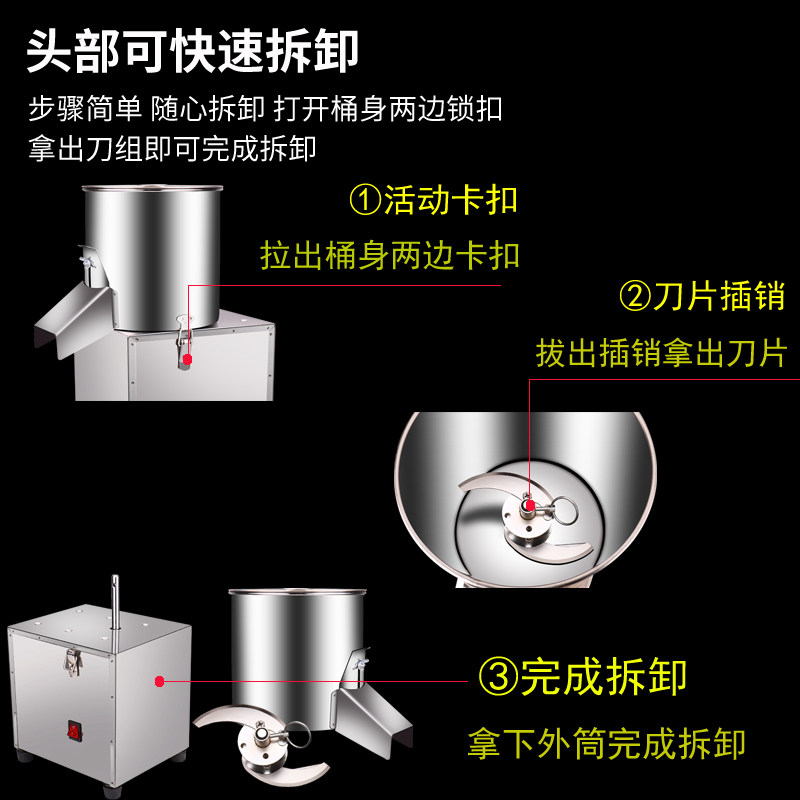 头部可快速拆卸

步骤简单 随心拆卸 打开桶身两边锁扣
拿出刀组即可完成拆卸

①活动卡扣
拉出桶身两边卡扣

②刀片插销
拔出插销拿出刀片

③完成拆卸
拿下外筒完成拆卸