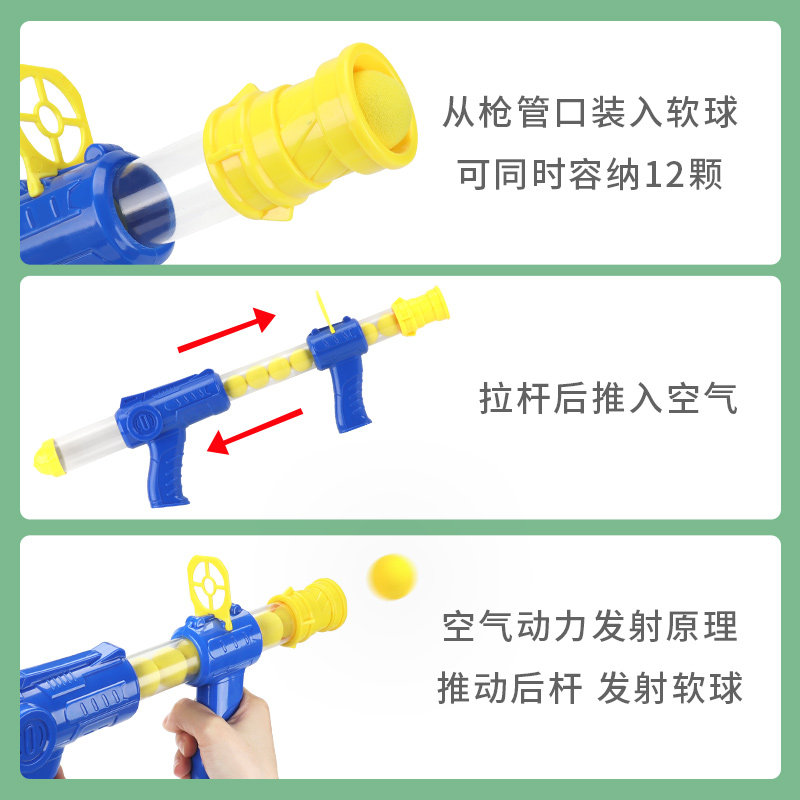 从枪管口装入软球
可同时容纳12颗

拉杆后推入空气

空气动力发射原理
推动后杆 发射软球