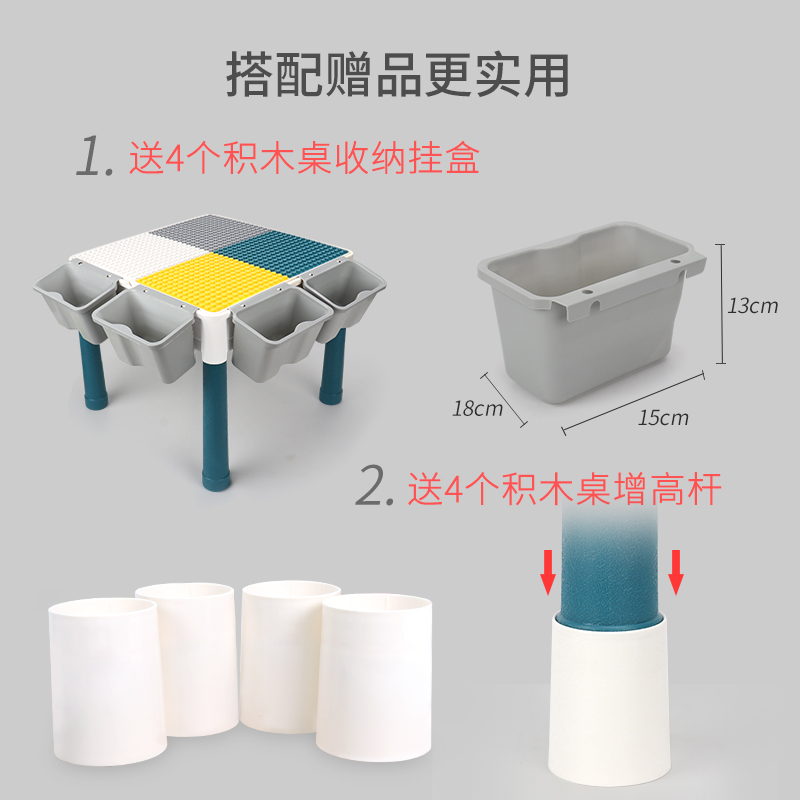 搭配赠品更实用

1. 送4个积木桌收纳挂盒

13cm

18cm

15cm

2. 送4个积木桌增高杆