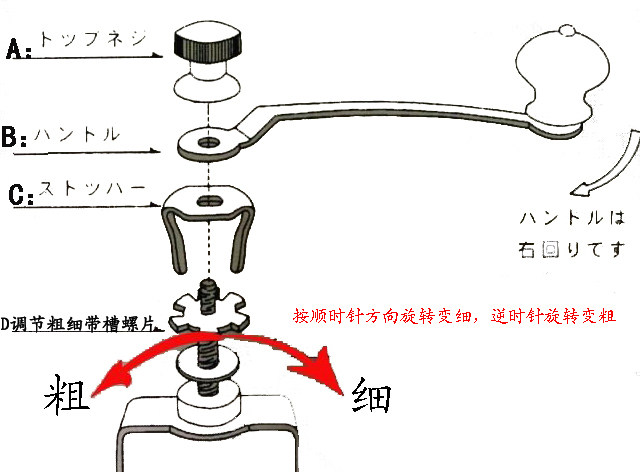 A: トップネジ

B: ハントル

C: ストッハー

ハントルは
右回りてす

D调节粗细带槽螺片

按顺时针方向旋转变细，逆时针旋转变粗

粗

细