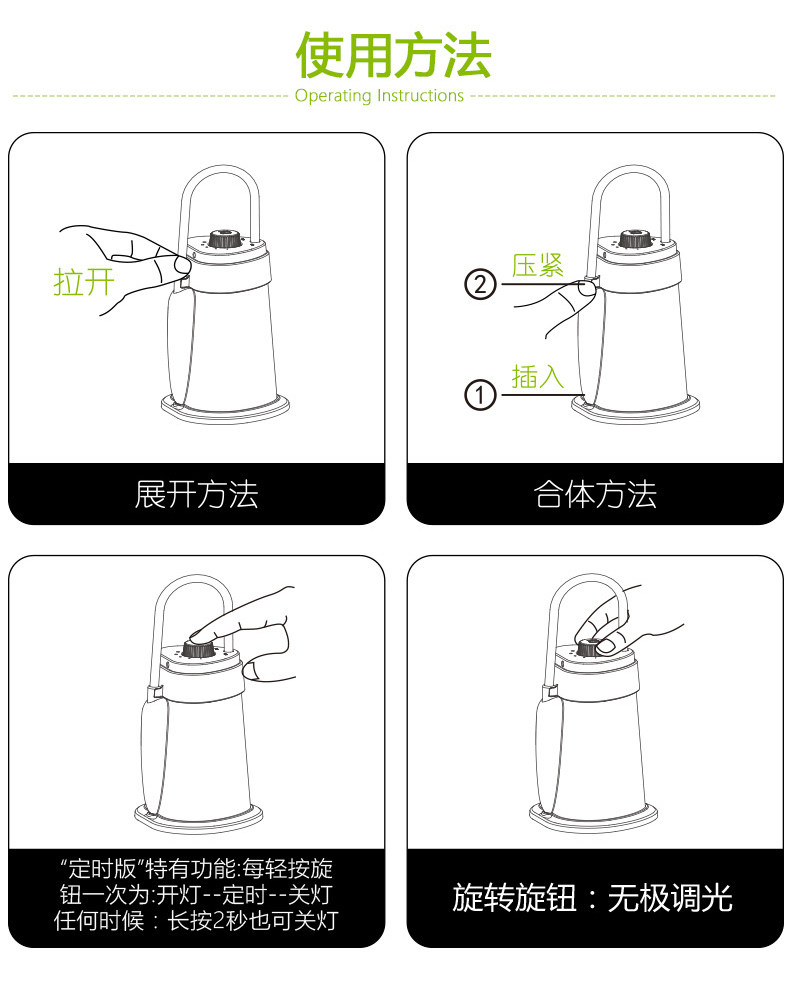 使用方法

Operating Instructions

拉开

展开方法

② 压紧

① 插入

合体方法

“定时版”特有功能:每轻按旋钮一次为:开灯--定时--关灯
任何时候：长按2秒也可关灯

旋转旋钮：无极调光