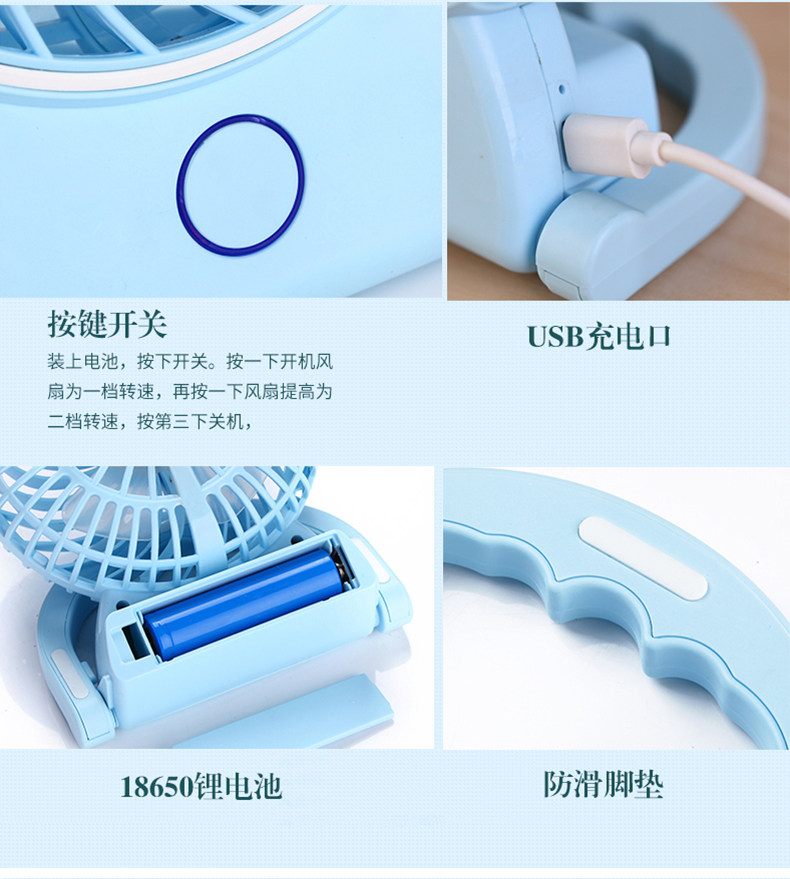 按键开关

装上电池，按下开关。按一下开机风扇为一档转速，再按一下风扇提高为二档转速，按第三下关机，

USB充电口

18650锂电池

防滑脚垫