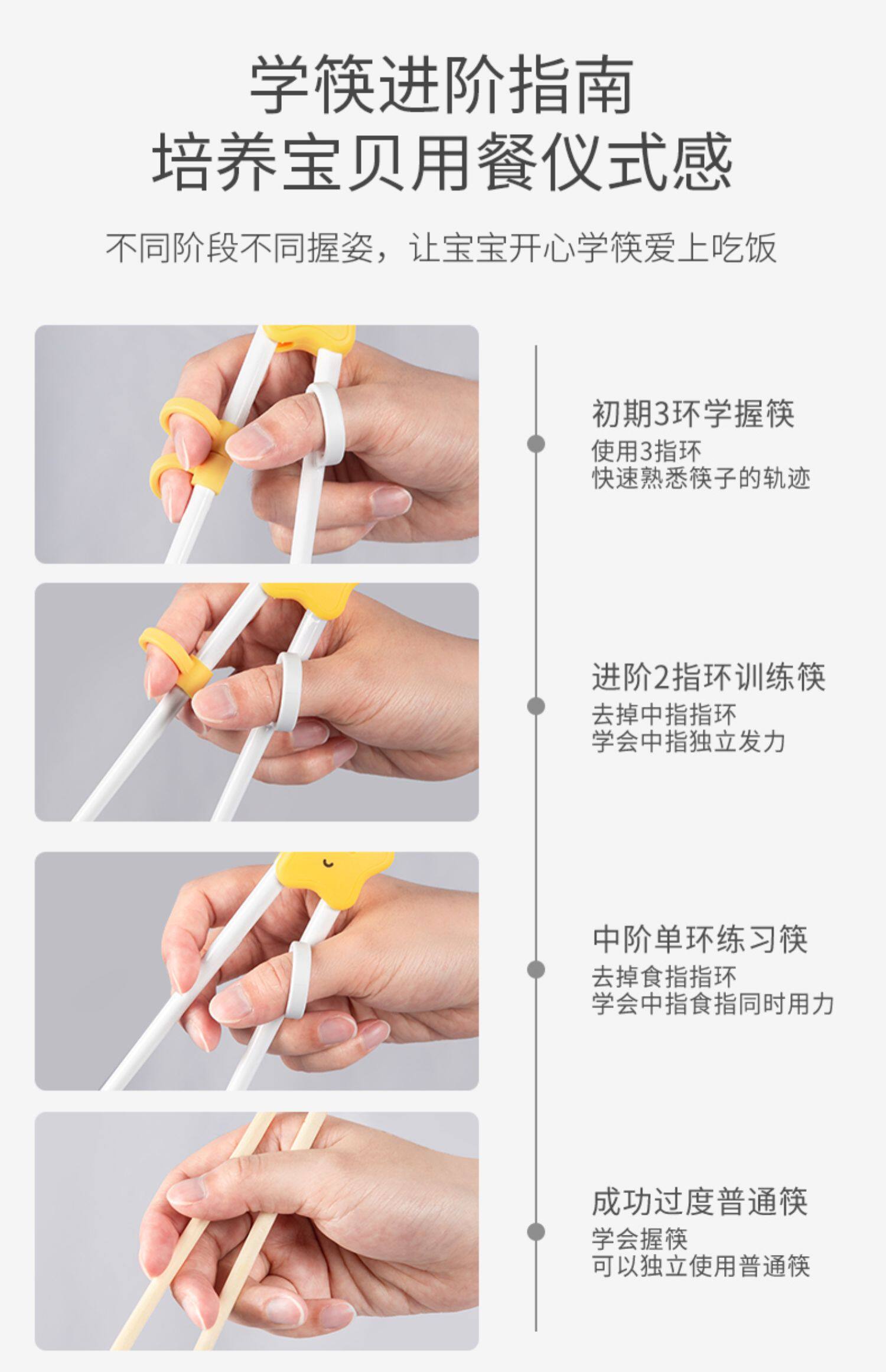 学筷进阶指南
培养宝贝用餐仪式感

不同阶段不同握姿，让宝宝开心学筷爱上吃饭

初期3环学握筷
使用3指环
快速熟悉筷子的轨迹

进阶2指环训练筷
去掉中指指环
学会中指独立发力

中阶单环练习筷
去掉食指指环
学会中指食指同时用力

成功过度普通筷
学会握筷
可以独立使用普通筷