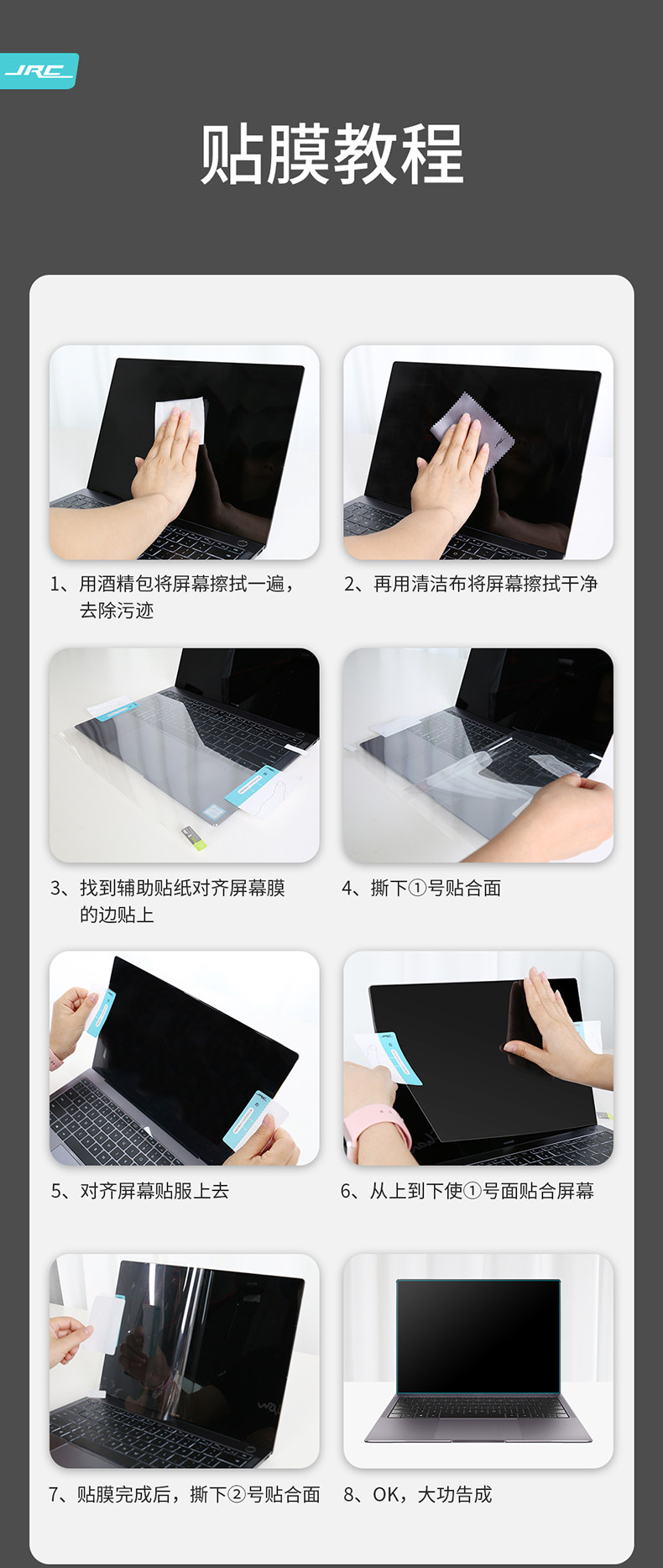 JRC

贴膜教程

1、用酒精包将屏幕擦拭一遍，去除污迹

2、再用清洁布将屏幕擦拭干净

3、找到辅助贴纸对齐屏幕膜的边贴上

4、撕下①号贴合面

5、对齐屏幕贴服上去

6、从上到下使①号面贴合屏幕

7、贴膜完成后，撕下②号贴合面

8、OK，大功告成