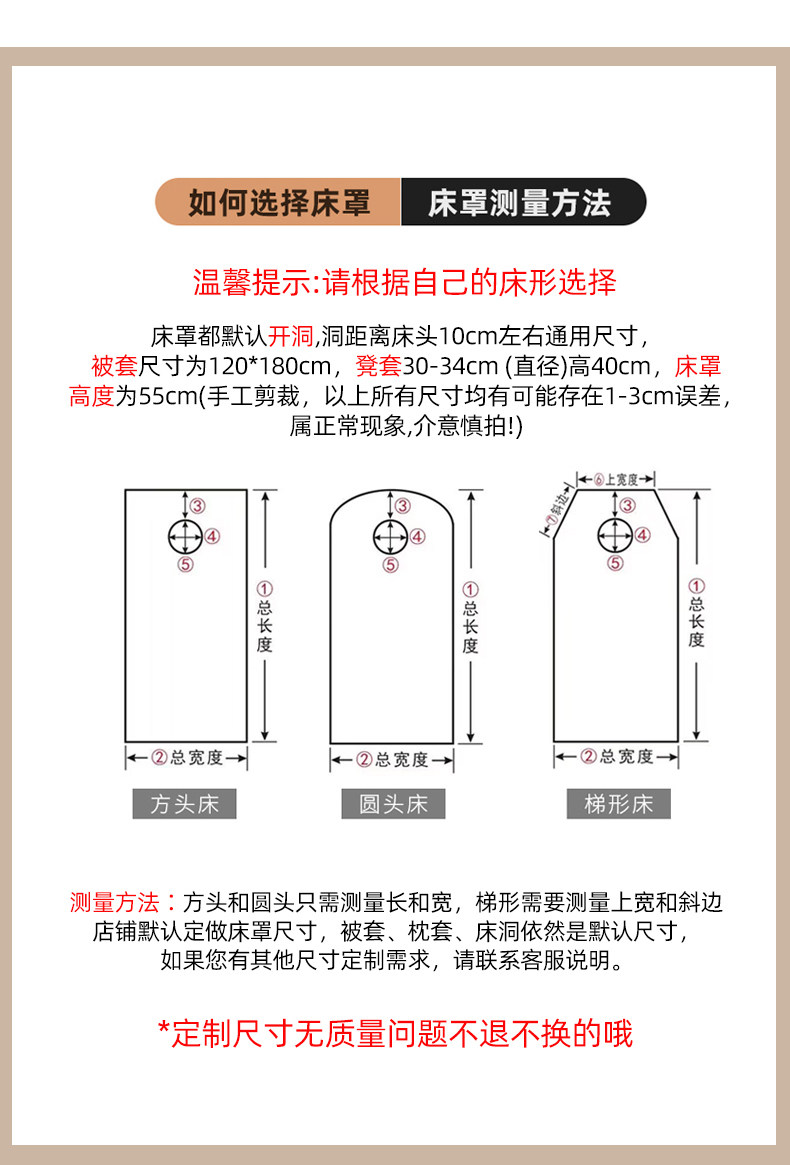 如何选择床罩 床罩测量方法

温馨提示:请根据自己的床形选择

床罩都默认开洞,洞距离床头10cm左右通用尺寸，被套尺寸为120*180cm，凳套30-34cm (直径)高40cm，床罩高度为55cm(手工剪裁，以上所有尺寸均有可能存在1-3cm误差，属正常现象,介意慎拍!)

③ ④ ⑤ ①总长度 ②总宽度
方头床

③ ④ ⑤ ①总长度 ②总宽度
圆头床

⑥上宽度 ⑦斜边 ③ ④ ⑤ ①总长度 ②总宽度
梯形床

测量方法：方头和圆头只需测量长和宽，梯形需要测量上宽和斜边
店铺默认定做床罩尺寸，被套、枕套、床洞依然是默认尺寸，
如果您有其他尺寸定制需求，请联系客服说明。

*定制尺寸无质量问题不退不换的哦