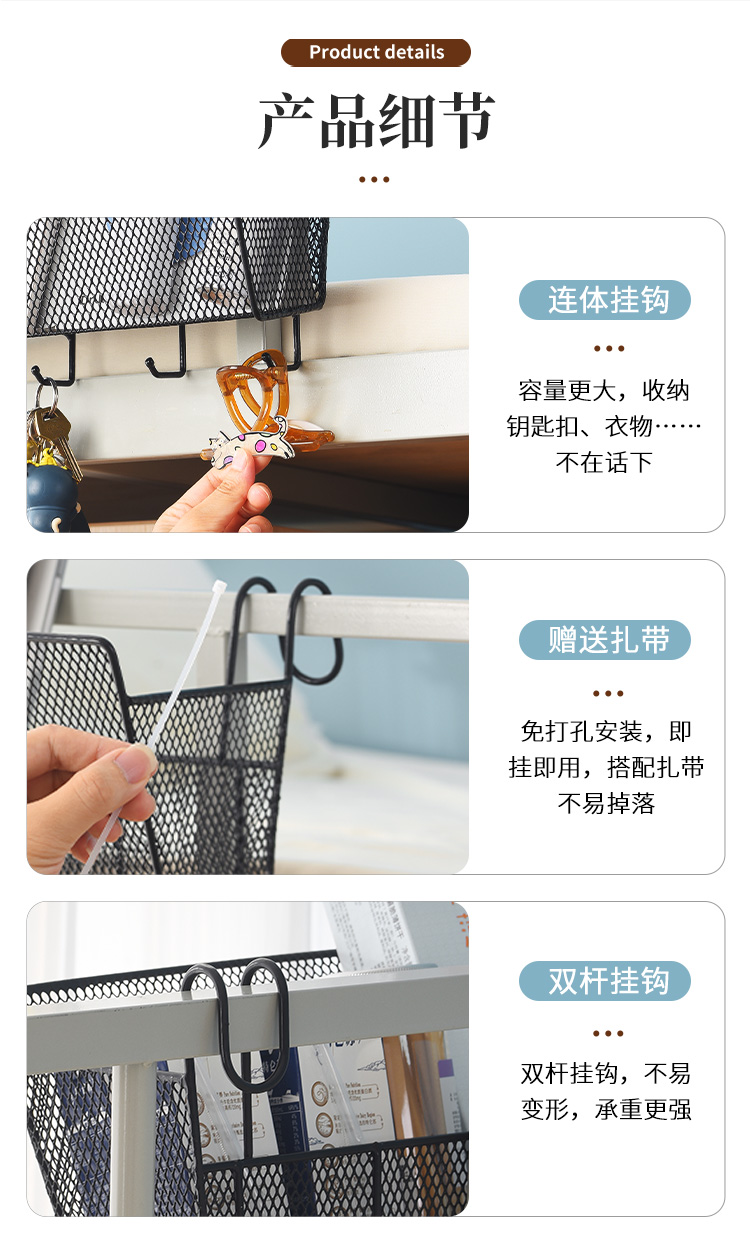 Product details

产品细节

连体挂钩

容量更大，收纳钥匙扣、衣物……不在话下

赠送扎带

免打孔安装，即挂即用，搭配扎带不易掉落

双杆挂钩

双杆挂钩，不易变形，承重更强