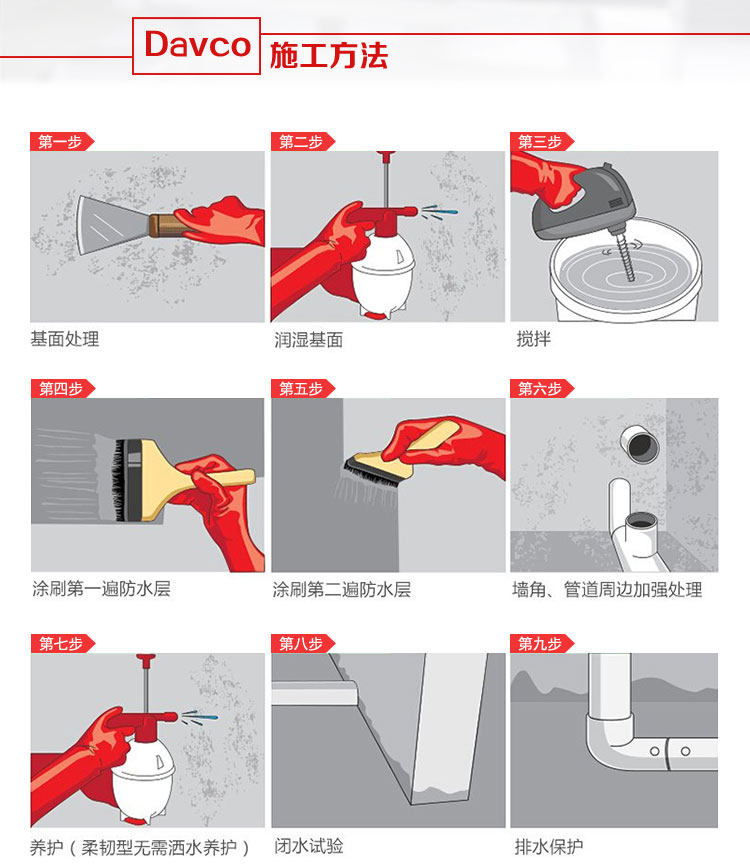 Davco 施工方法

第一步
基面处理

第二步
润湿基面

第三步
搅拌

第四步
涂刷第一遍防水层

第五步
涂刷第二遍防水层

第六步
墙角、管道周边加强处理

第七步
养护（柔韧型无需洒水养护）

第八步
闭水试验

第九步
排水保护