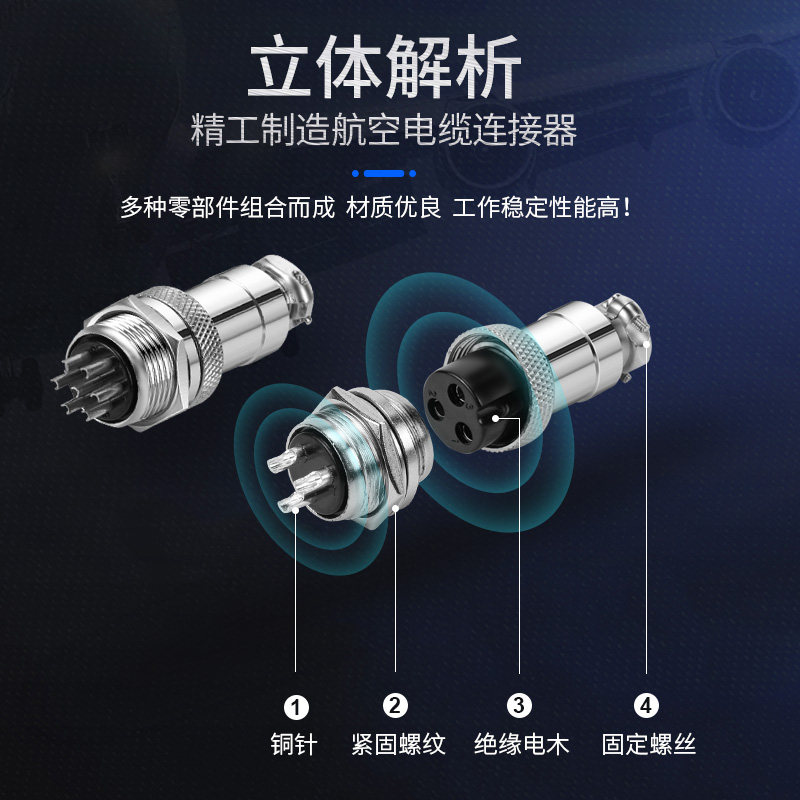 立体解析
精工制造航空电缆连接器

多种零部件组合而成 材质优良 工作稳定性能高！

1
铜针

2
紧固螺纹

3
绝缘电木

4
固定螺丝