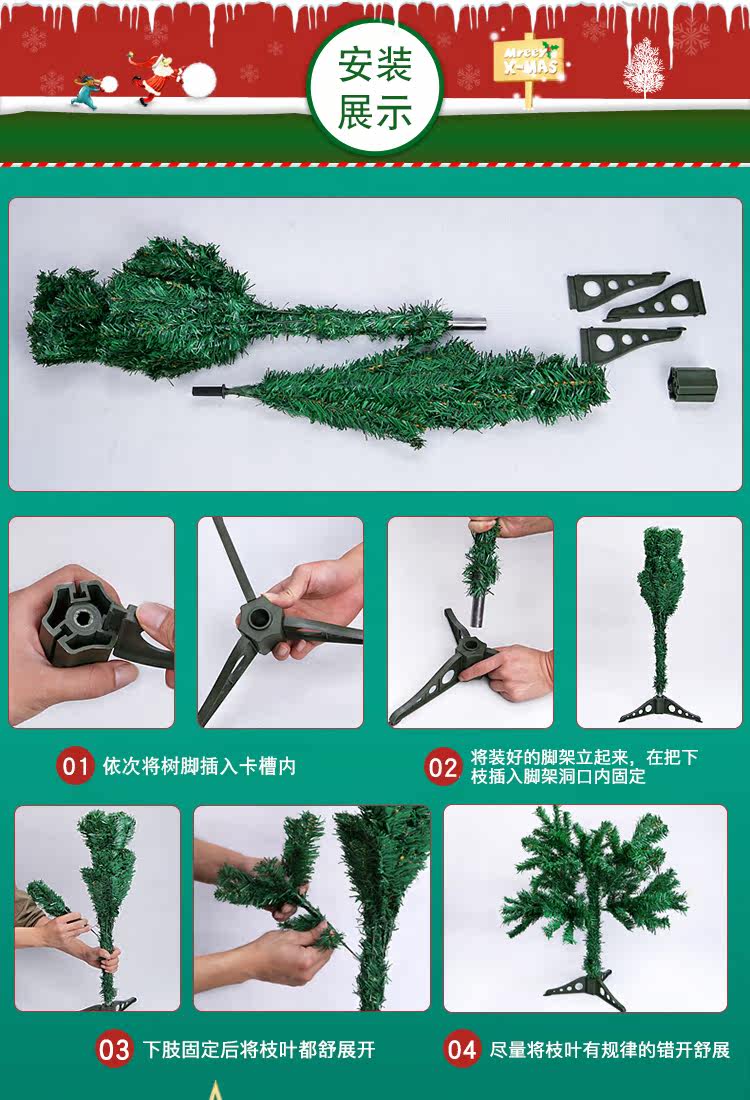 安装展示

Merry X-MAS

01 依次将树脚插入卡槽内

02 将装好的脚架立起来，在把下枝插入脚架洞口内固定

03 下肢固定后将枝叶都舒展开

04 尽量将枝叶有规律的错开舒展