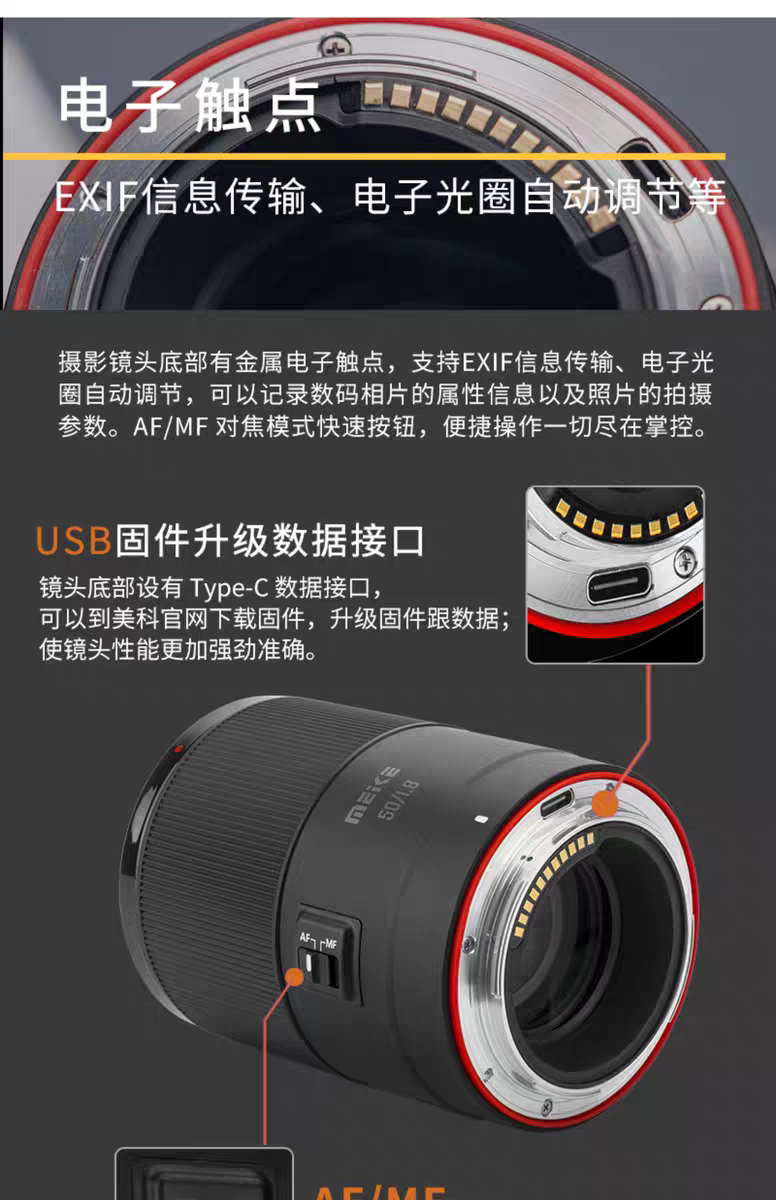 电子触点

EXIF信息传输、电子光圈自动调节等

摄影镜头底部有金属电子触点，支持EXIF信息传输、电子光圈自动调节，可以记录数码相片的属性信息以及照片的拍摄参数。AF/MF 对焦模式快速按钮，便捷操作一切尽在掌控。

USB固件升级数据接口

镜头底部设有 Type-C 数据接口，可以到美科官网下载固件，升级固件跟数据；使镜头性能更加强劲准确。

meike
50/1.8

AF MF

AF/MF