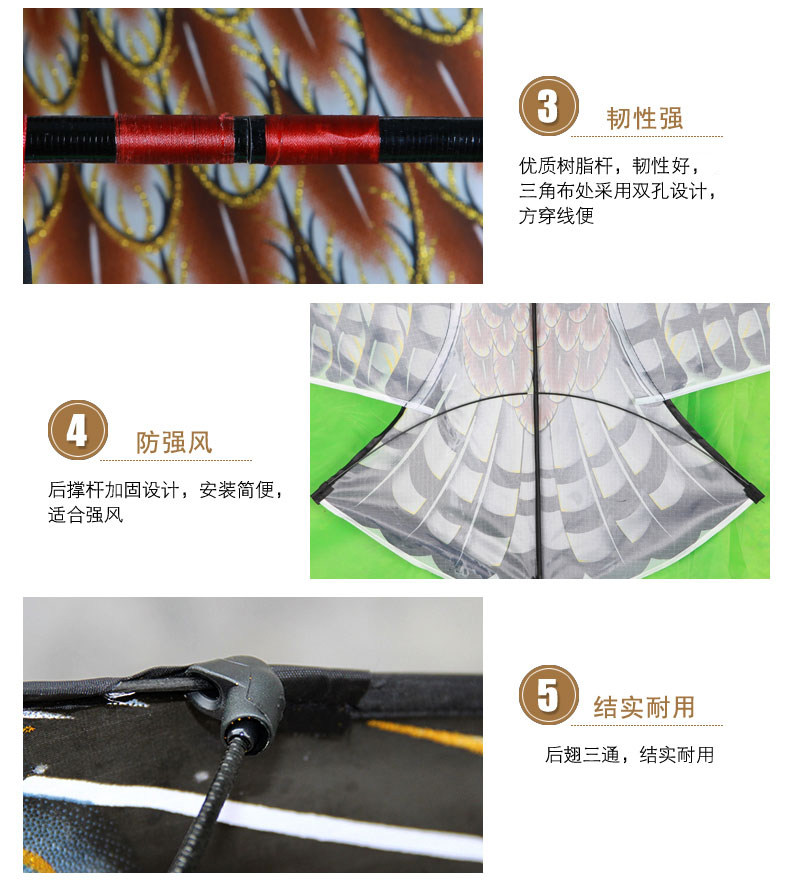 3 韧性强

优质树脂杆，韧性好，三角布处采用双孔设计，方穿线便

4 防强风

后撑杆加固设计，安装简便，适合强风

5 结实耐用

后翅三通，结实耐用