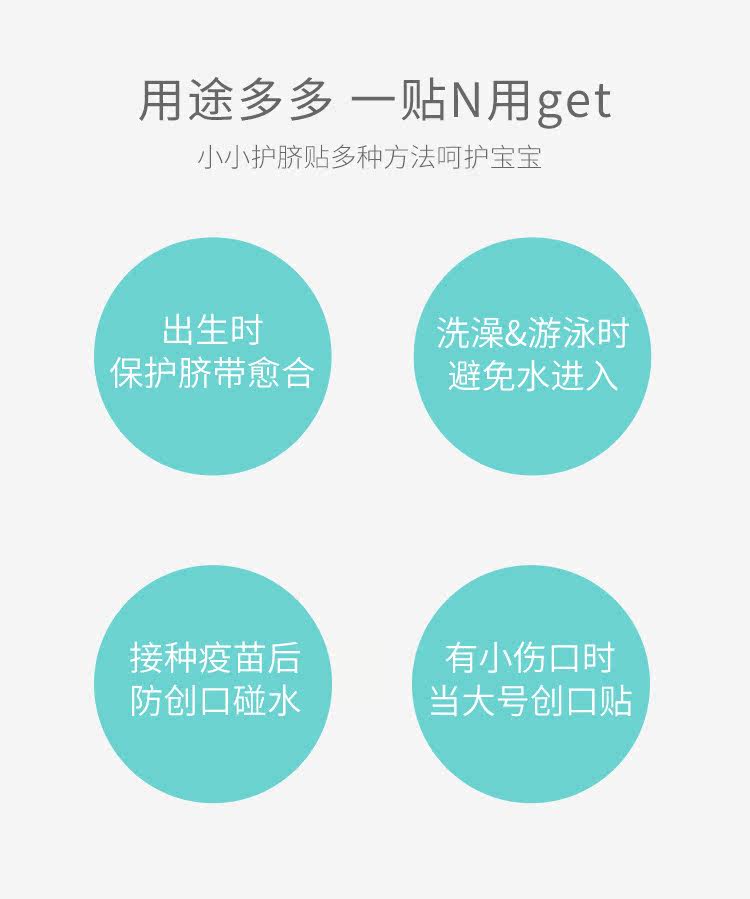 用途多多 一贴N用get

小小护脐贴多种方法呵护宝宝

出生时
保护脐带愈合

洗澡&游泳时
避免水进入

接种疫苗后
防创口碰水

有小伤口时
当大号创口贴