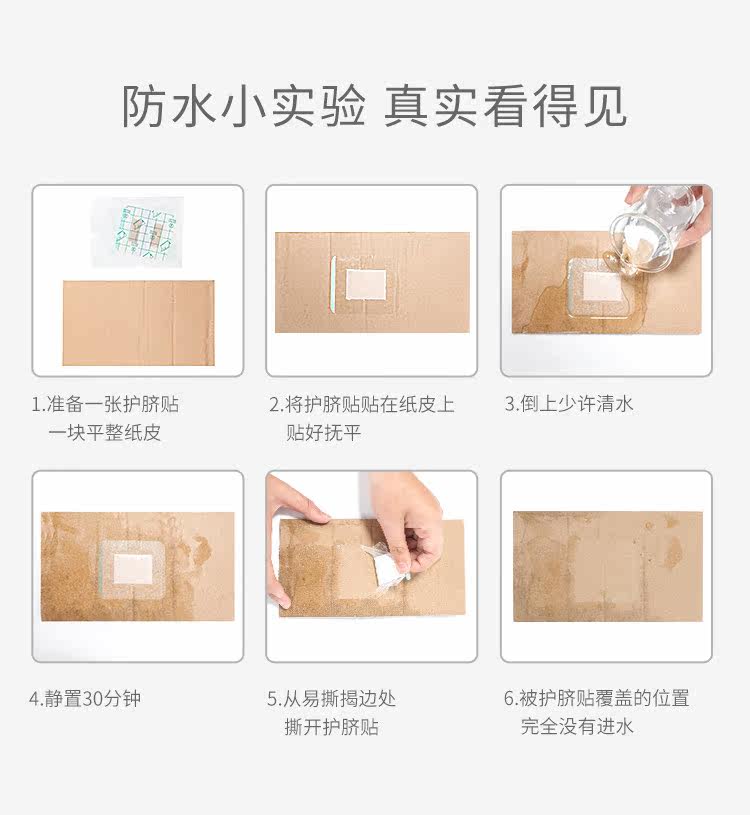 防水小实验 真实看得见

1.准备一张护脐贴
一块平整纸皮

2.将护脐贴贴在纸皮上
贴好抚平

3.倒上少许清水

4.静置30分钟

5.从易撕揭边处
撕开护脐贴

6.被护脐贴覆盖的位置
完全没有进水