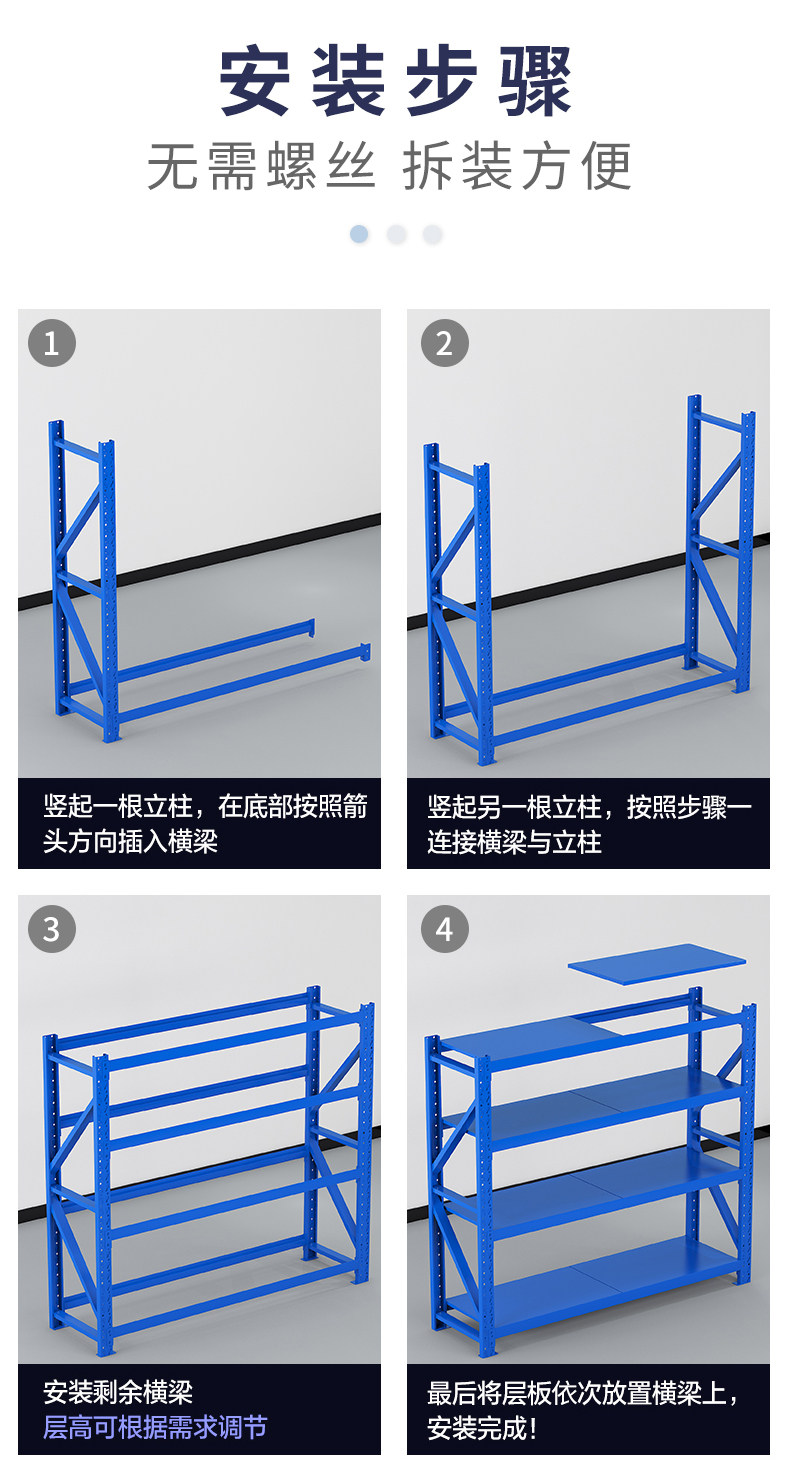 安装步骤
无需螺丝 拆装方便

1
竖起一根立柱，在底部按照箭头方向插入横梁

2
竖起另一根立柱，按照步骤一连接横梁与立柱

3
安装剩余横梁
层高可根据需求调节

4
最后将层板依次放置横梁上，安装完成！