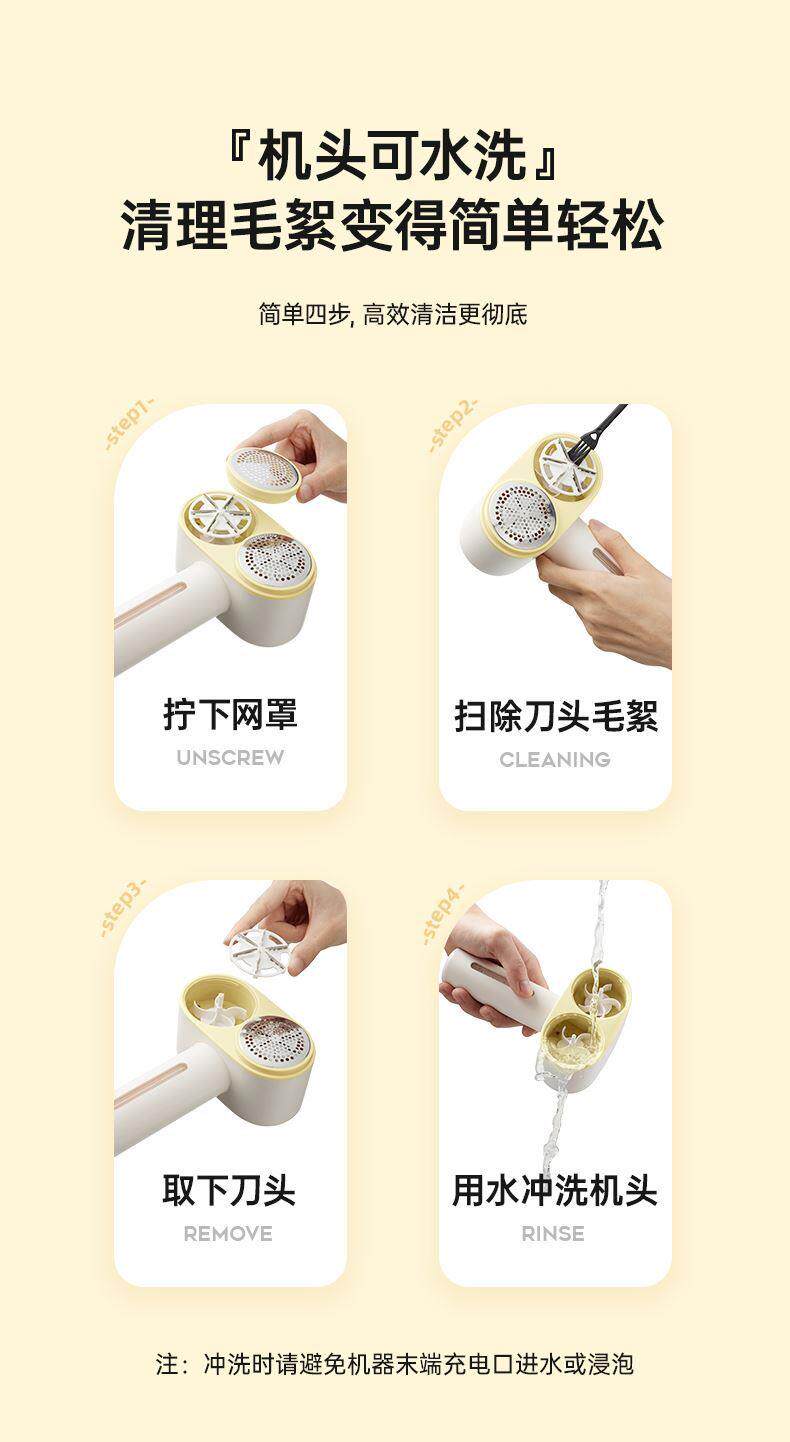 『机头可水洗』
清理毛絮变得简单轻松

简单四步, 高效清洁更彻底

-step1-

拧下网罩
UNSCREW

-step2-

扫除刀头毛絮
CLEANING

-step3-

取下刀头
REMOVE

-step4-

用水冲洗机头
RINSE

注：冲洗时请避免机器末端充电口进水或浸泡