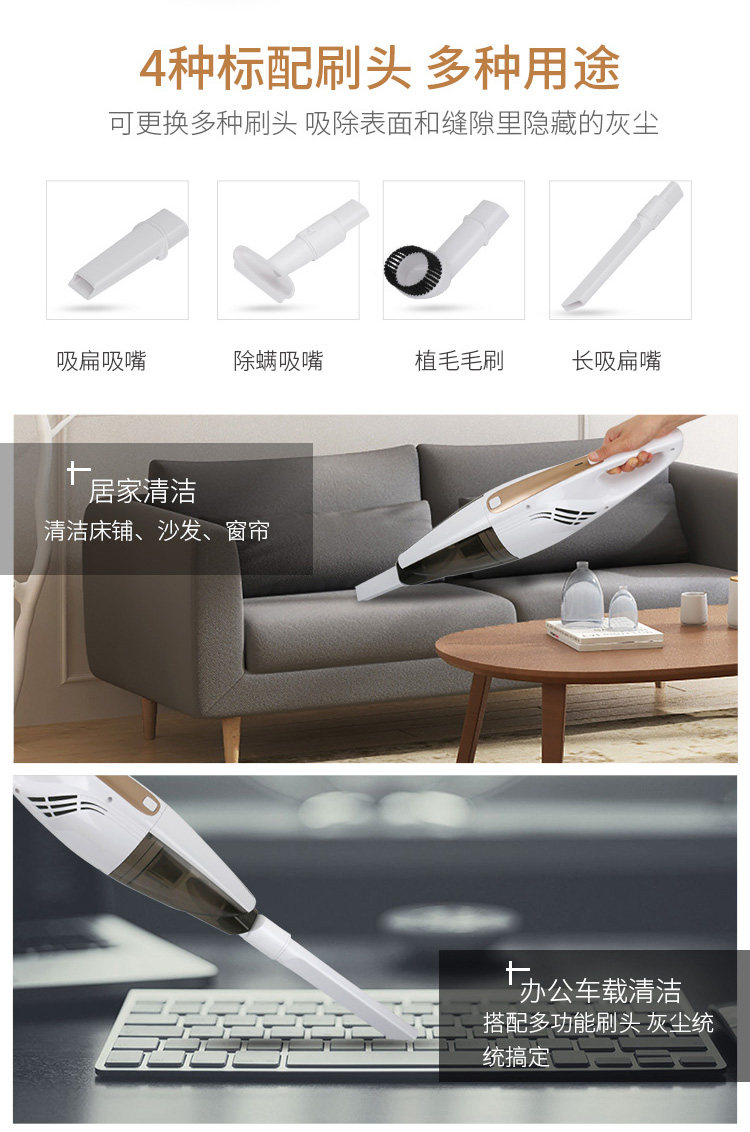 4种标配刷头 多种用途

可更换多种刷头 吸除表面和缝隙里隐藏的灰尘

吸扁吸嘴

除螨吸嘴

植毛毛刷

长吸扁嘴

居家清洁

清洁床铺、沙发、窗帘

办公车载清洁

搭配多功能刷头 灰尘统统搞定