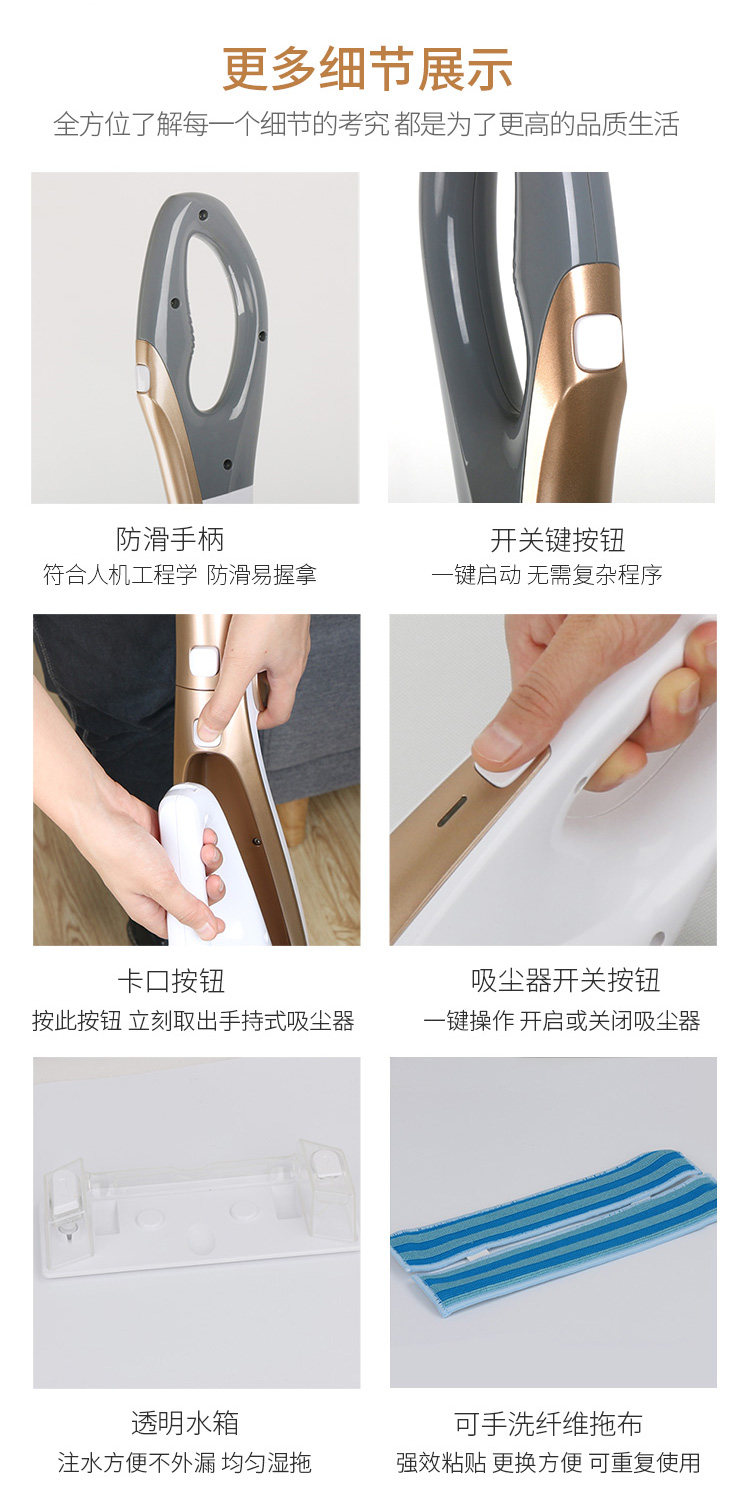 更多细节展示
全方位了解每一个细节的考究 都是为了更高的品质生活

防滑手柄
符合人机工程学 防滑易握拿

开关键按钮
一键启动 无需复杂程序

卡口按钮
按此按钮 立刻取出手持式吸尘器

吸尘器开关按钮
一键操作 开启或关闭吸尘器

透明水箱
注水方便不外漏 均匀湿拖

可手洗纤维拖布
强效粘贴 更换方便 可重复使用