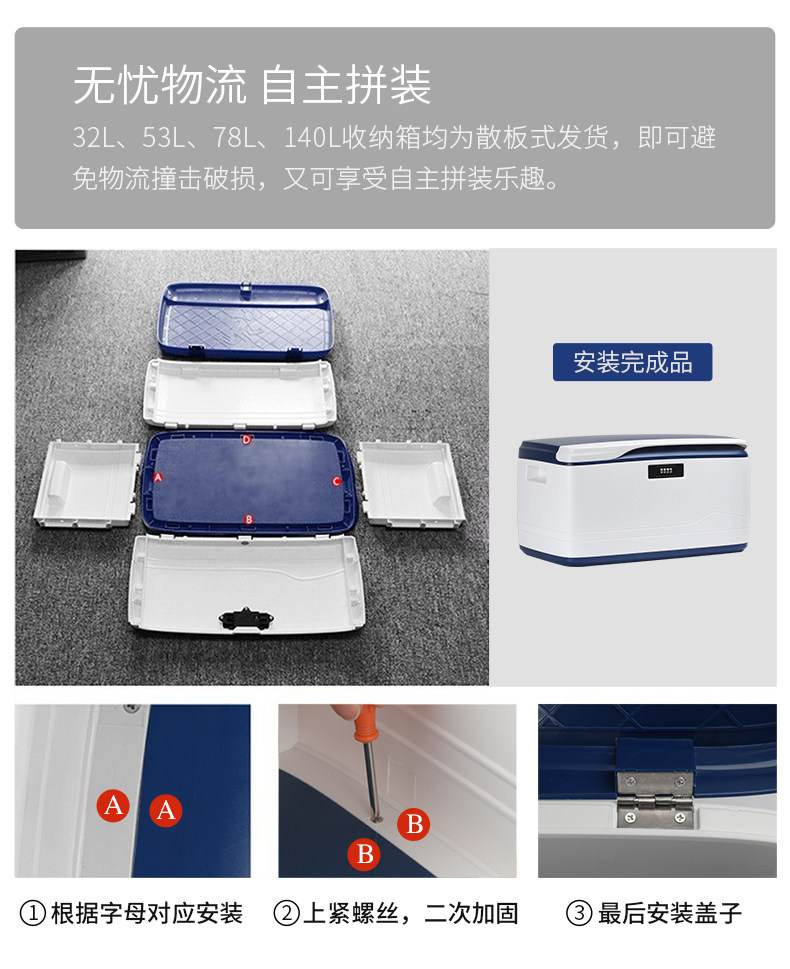 无忧物流 自主拼装

32L、53L、78L、140L收纳箱均为散板式发货，即可避免物流撞击破损，又可享受自主拼装乐趣。

D
A
C
B

安装完成品

A A

B
B

①根据字母对应安装 ②上紧螺丝，二次加固 ③最后安装盖子