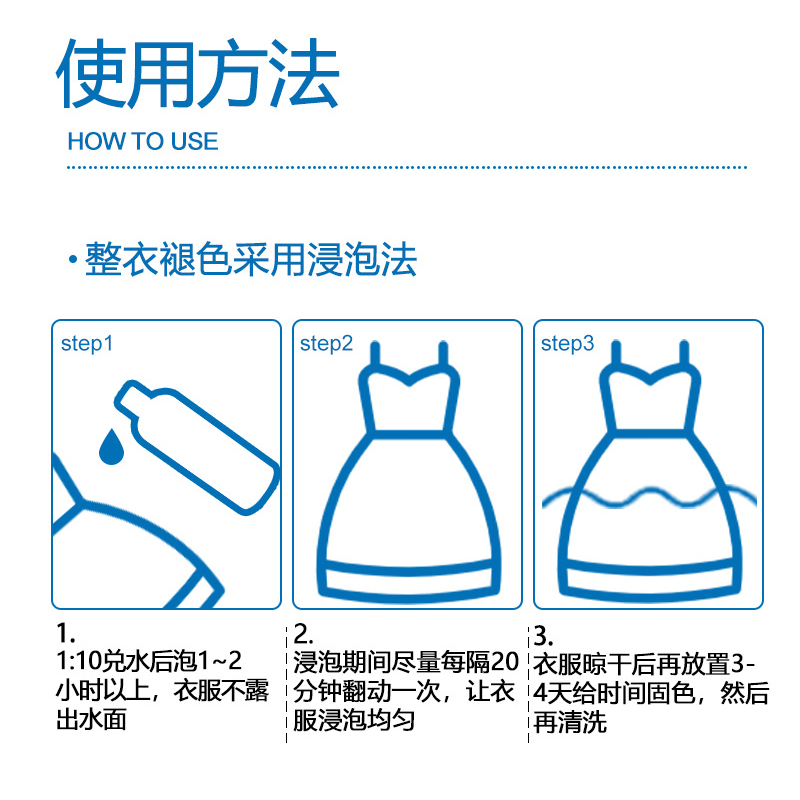 使用方法

HOW TO USE

· 整衣褪色采用浸泡法

step1

step2

step3

1.
1:10兑水后泡1~2小时以上，衣服不露出水面

2.
浸泡期间尽量每隔20分钟翻动一次，让衣服浸泡均匀

3.
衣服晾干后再放置3-4天给时间固色，然后再清洗