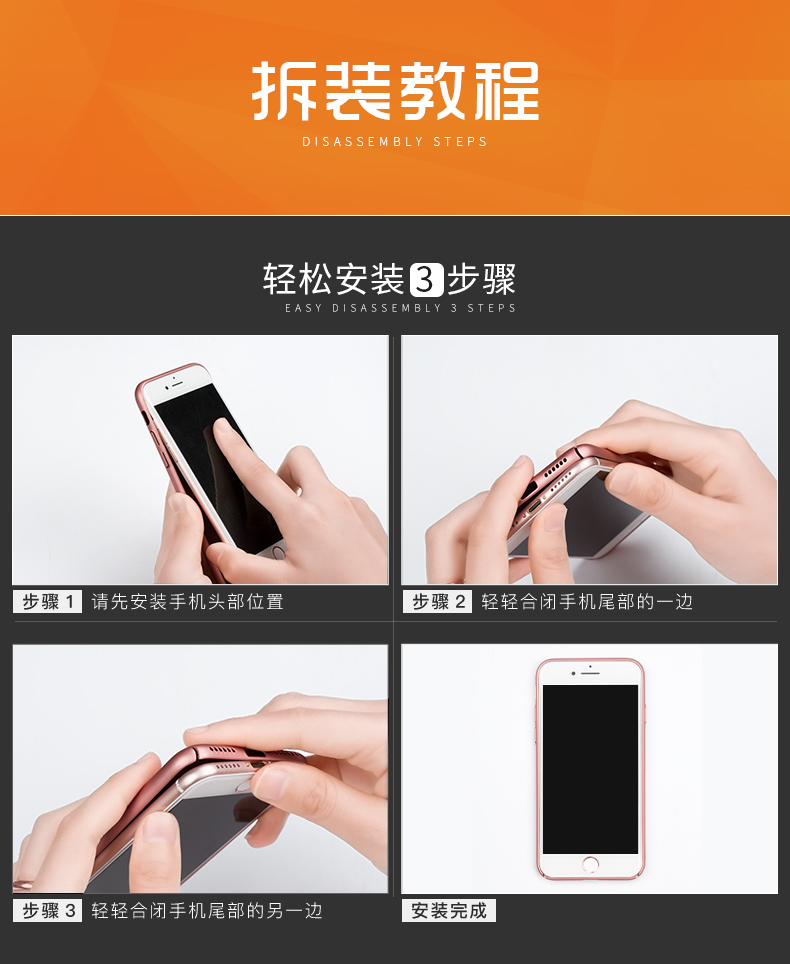 拆装教程
DISASSEMBLY STEPS

轻松安装3步骤
EASY DISASSEMBLY 3 STEPS

步骤 1 请先安装手机头部位置

步骤 2 轻轻合闭手机尾部的一边

步骤 3 轻轻合闭手机尾部的另一边

安装完成