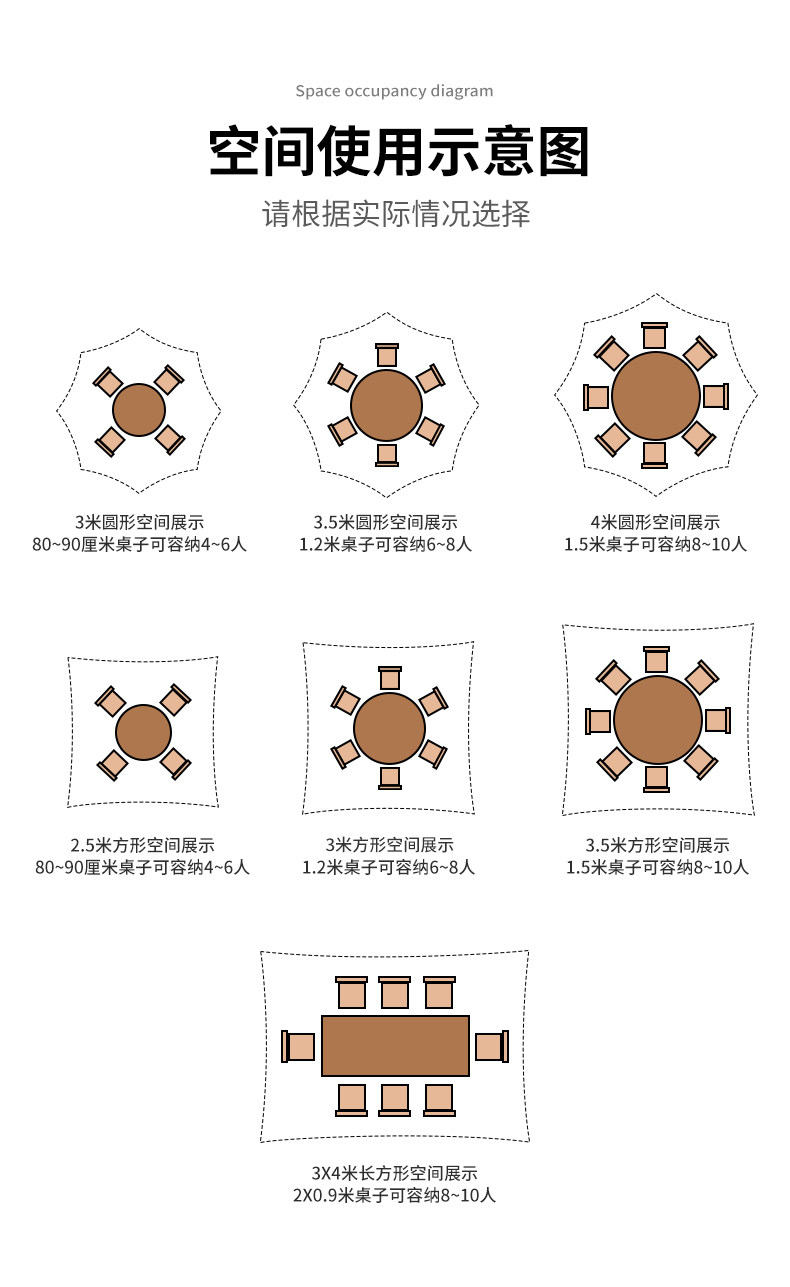 Space occupancy diagram

空间使用示意图

请根据实际情况选择

3米圆形空间展示
80~90厘米桌子可容纳4~6人

3.5米圆形空间展示
1.2米桌子可容纳6~8人

4米圆形空间展示
1.5米桌子可容纳8~10人

2.5米方形空间展示
80~90厘米桌子可容纳4~6人

3米方形空间展示
1.2米桌子可容纳6~8人

3.5米方形空间展示
1.5米桌子可容纳8~10人

3X4米长方形空间展示
2X0.9米桌子可容纳8~10人