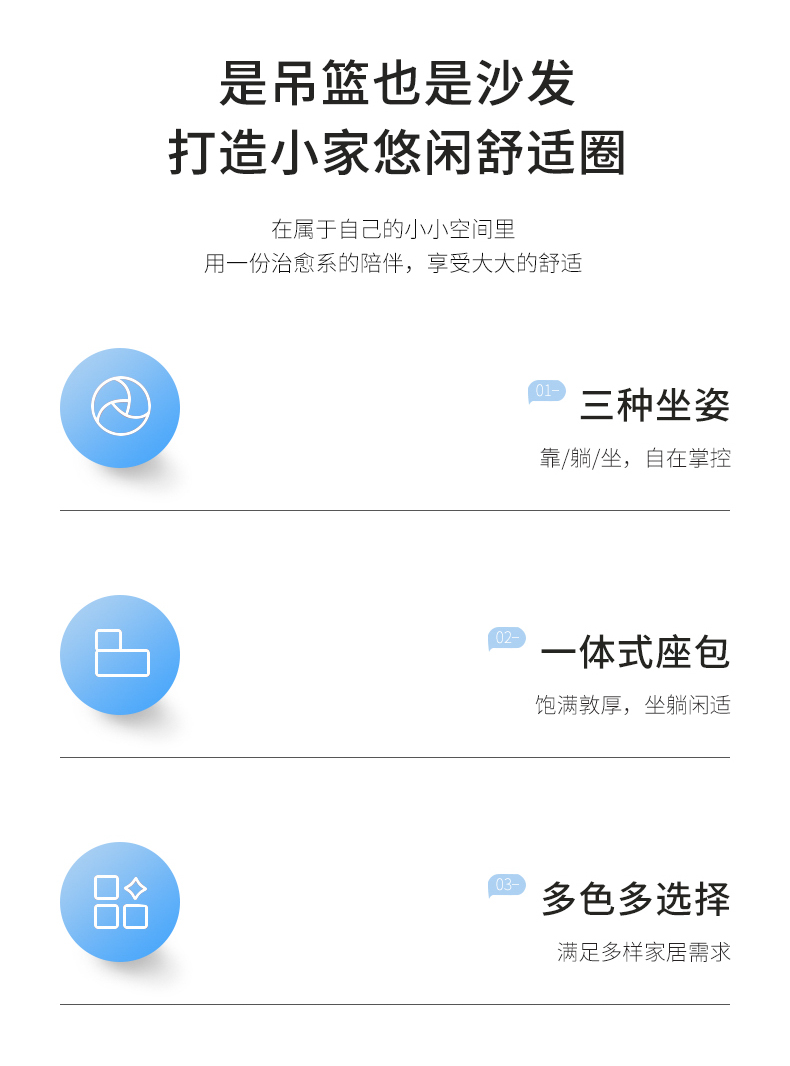 是吊篮也是沙发
打造小家悠闲舒适圈

在属于自己的小小空间里
用一份治愈系的陪伴，享受大大的舒适

01-
三种坐姿
靠/躺/坐，自在掌控

02-
一体式座包
饱满敦厚，坐躺闲适

03-
多色多选择
满足多样家居需求