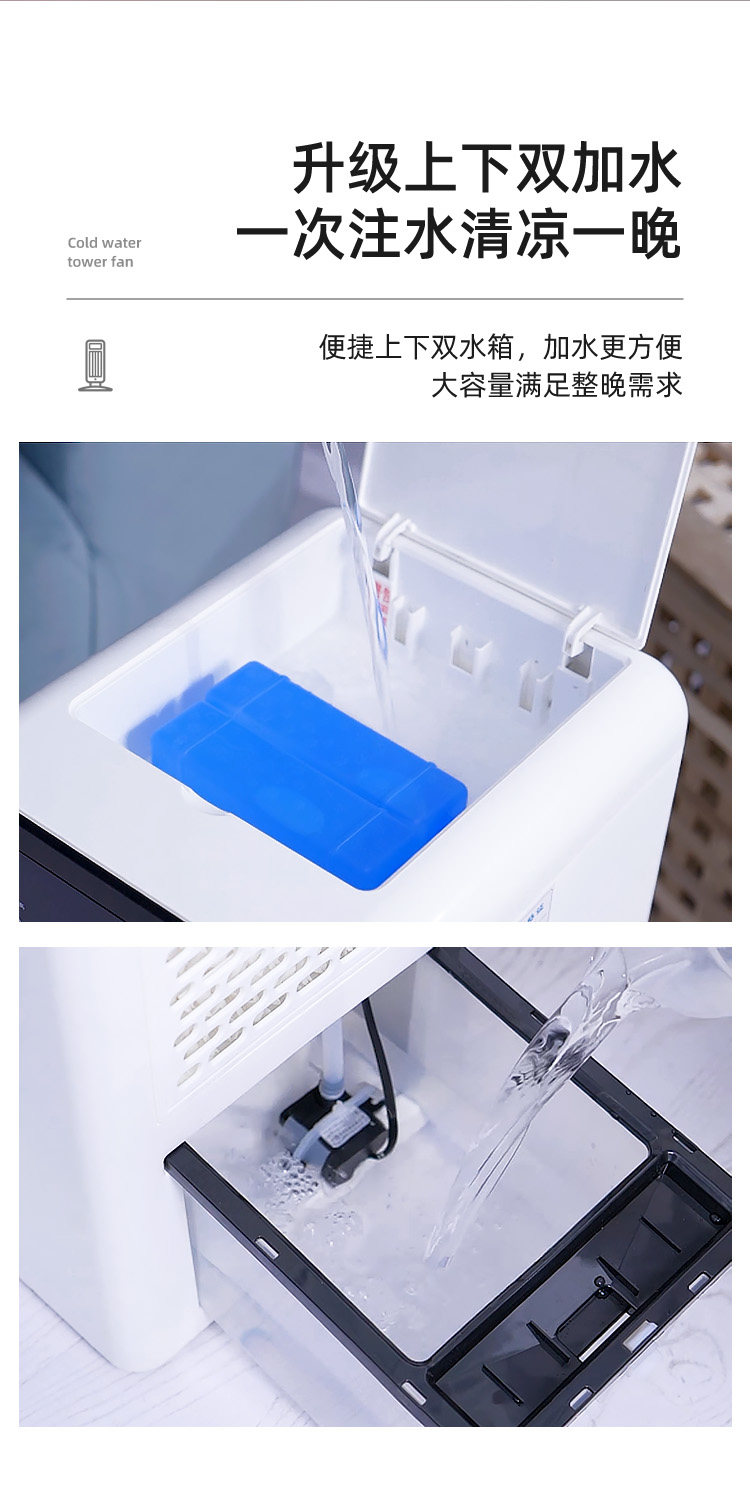 升级上下双加水
一次注水清凉一晚

Cold water
tower fan

便捷上下双水箱，加水更方便
大容量满足整晚需求