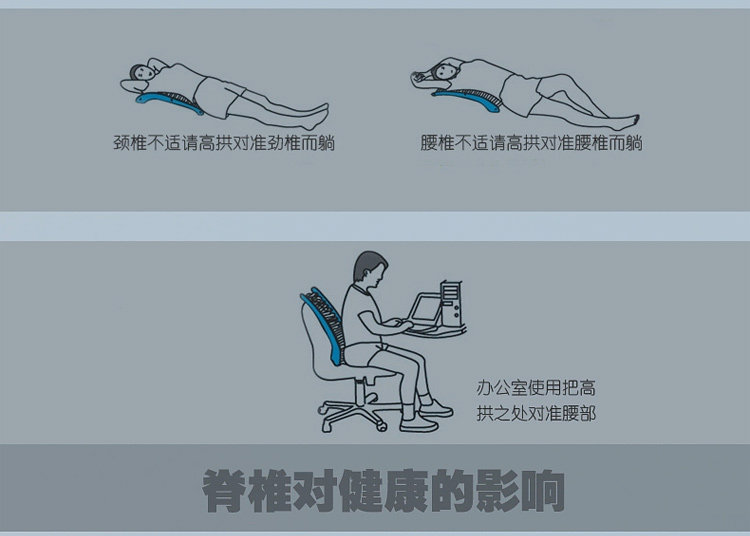 颈椎不适请高拱对准劲椎而躺

腰椎不适请高拱对准腰椎而躺

办公室使用把高拱之处对准腰部

脊椎对健康的影响