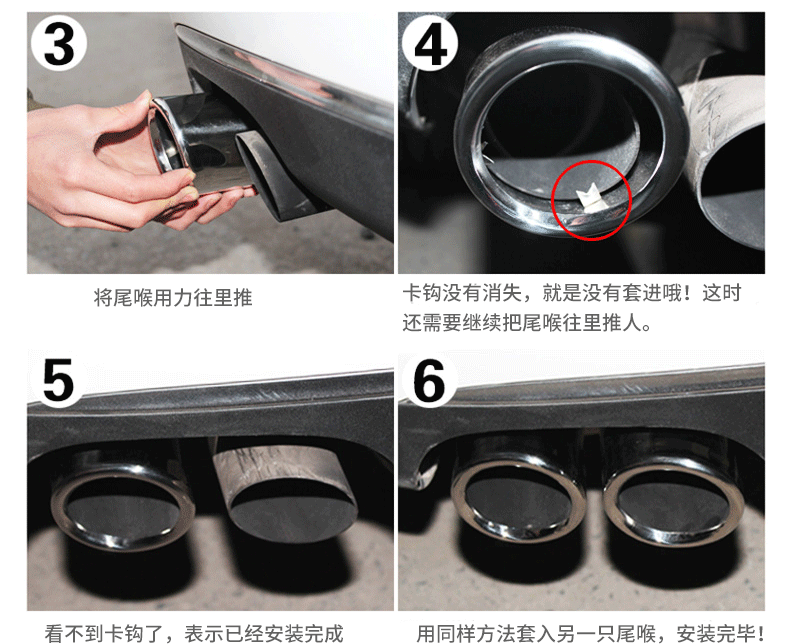 3

将尾喉用力往里推

4

卡钩没有消失，就是没有套进哦！这时还需要继续把尾喉往里推人。

5

看不到卡钩了，表示已经安装完成

6

用同样方法套入另一只尾喉，安装完毕！