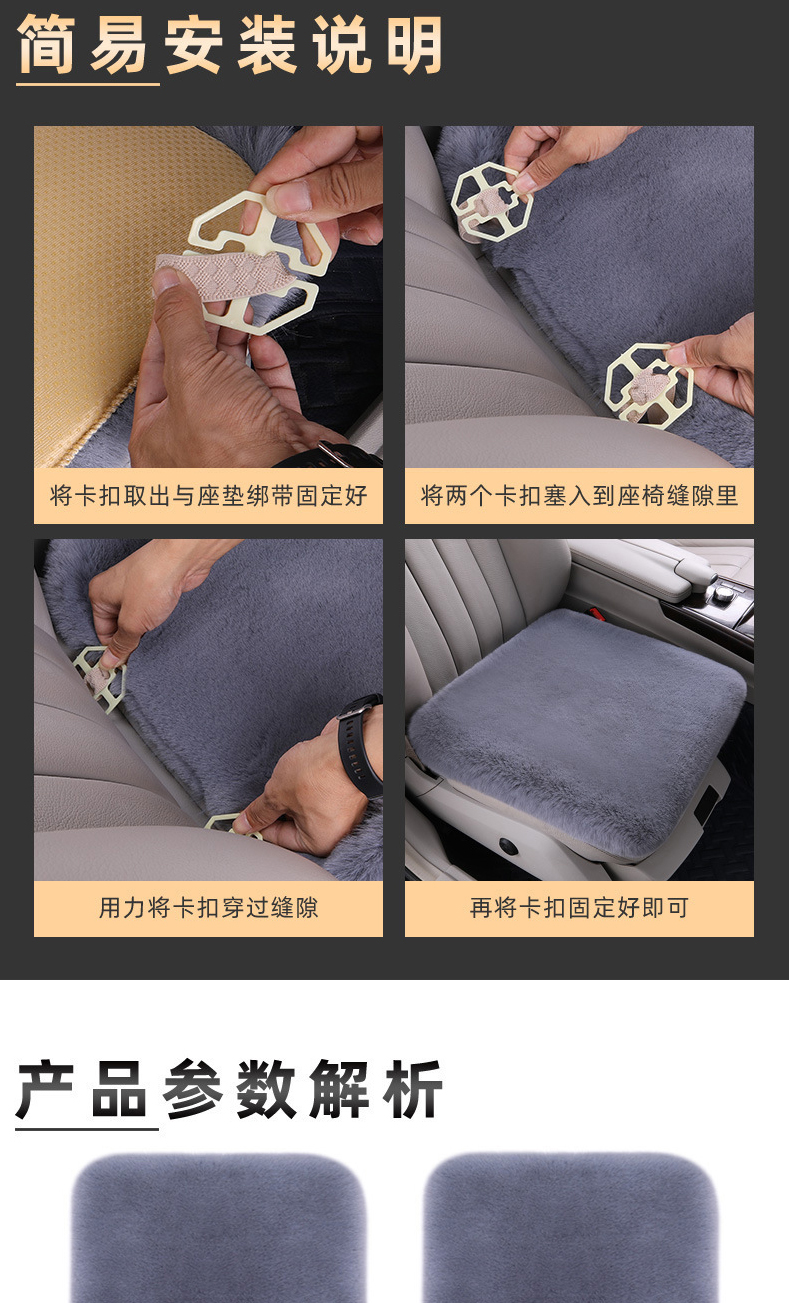 简易安装说明

将卡扣取出与座垫绑带固定好

将两个卡扣塞入到座椅缝隙里

用力将卡扣穿过缝隙

再将卡扣固定好即可

产品参数解析