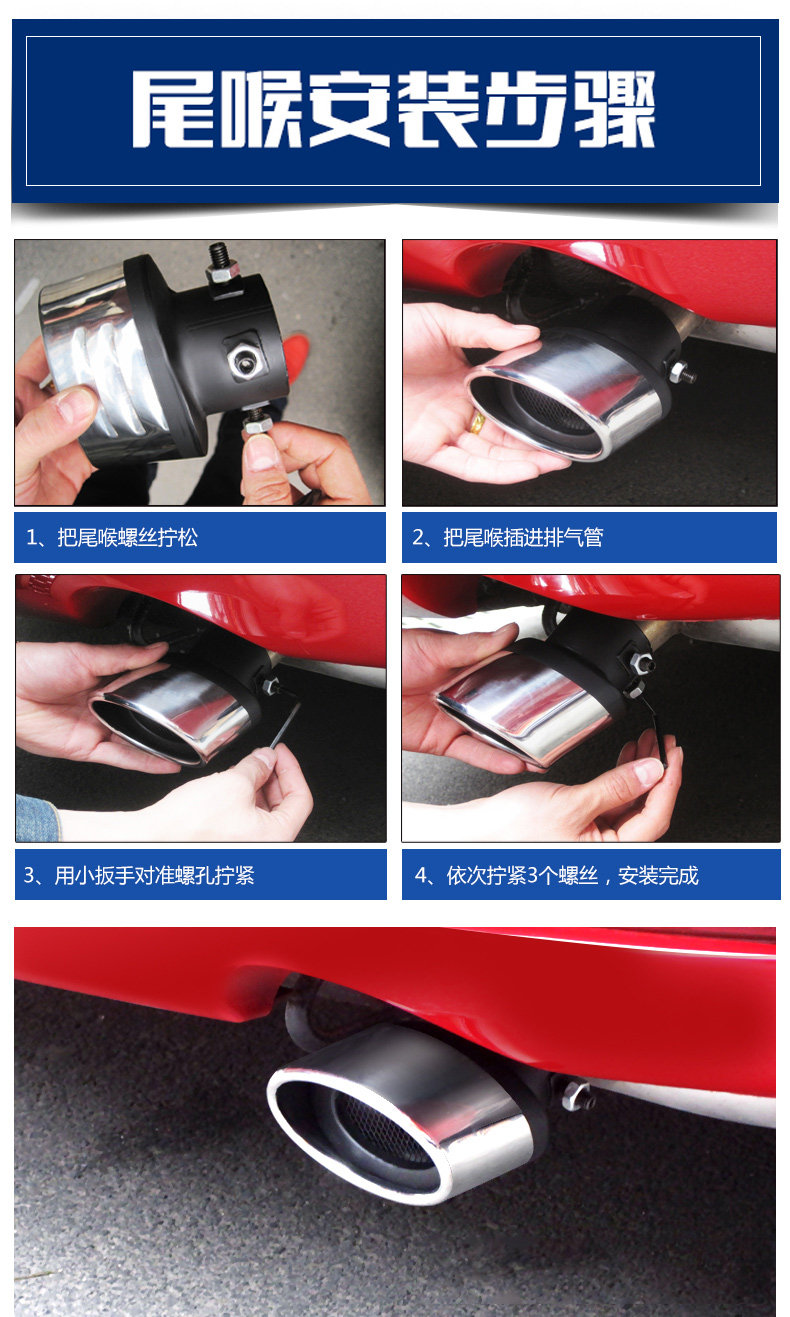 尾喉安装步骤

1、把尾喉螺丝拧松

2、把尾喉插进排气管

3、用小扳手对准螺孔拧紧

4、依次拧紧3个螺丝，安装完成