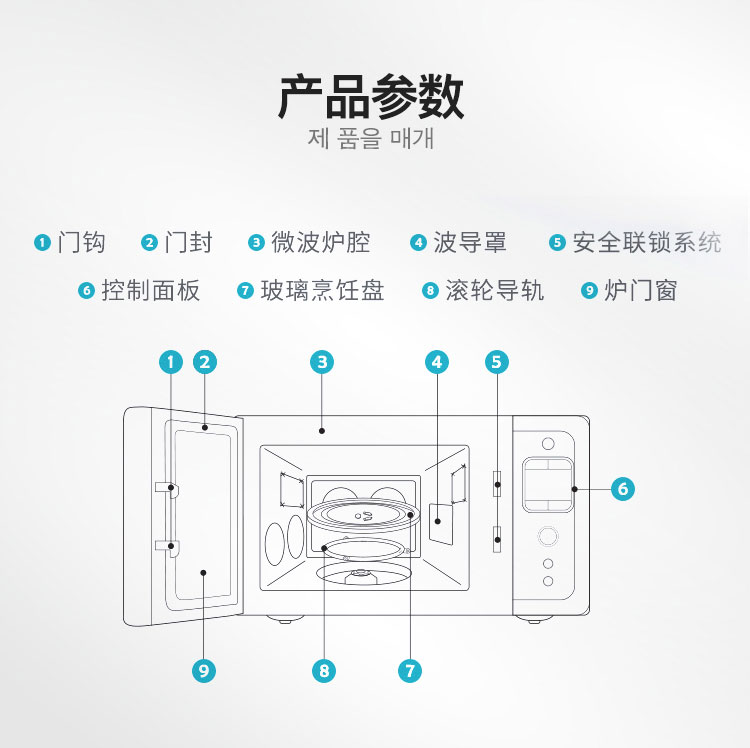 产品参数
제 품을 매개

1 门钩 2 门封 3 微波炉腔 4 波导罩 5 安全联锁系统
6 控制面板 7 玻璃烹饪盘 8 滚轮导轨 9 炉门窗

1 2 3 4 5 6 9 8 7