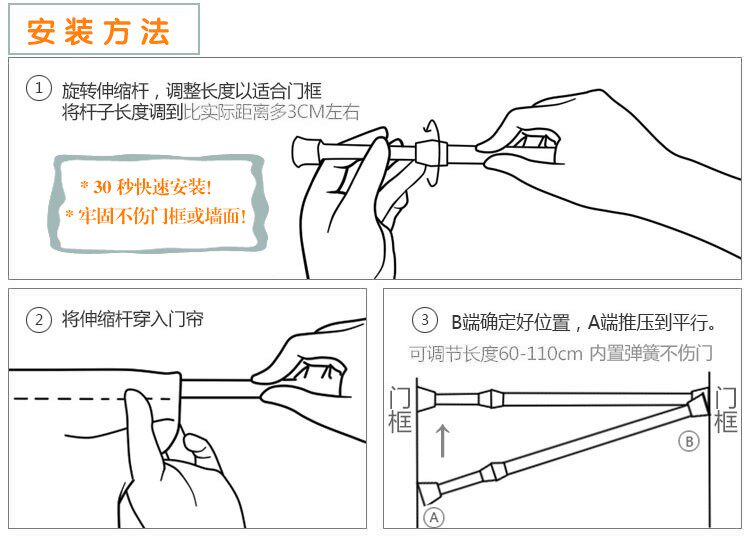 安装方法

① 旋转伸缩杆，调整长度以适合门框
将杆子长度调到比实际距离多3CM左右

* 30 秒快速安装!
* 牢固不伤门框或墙面!

② 将伸缩杆穿入门帘

③ B端确定好位置，A端推压到平行。
可调节长度60-110cm 内置弹簧不伤门

门框

门框

B

A