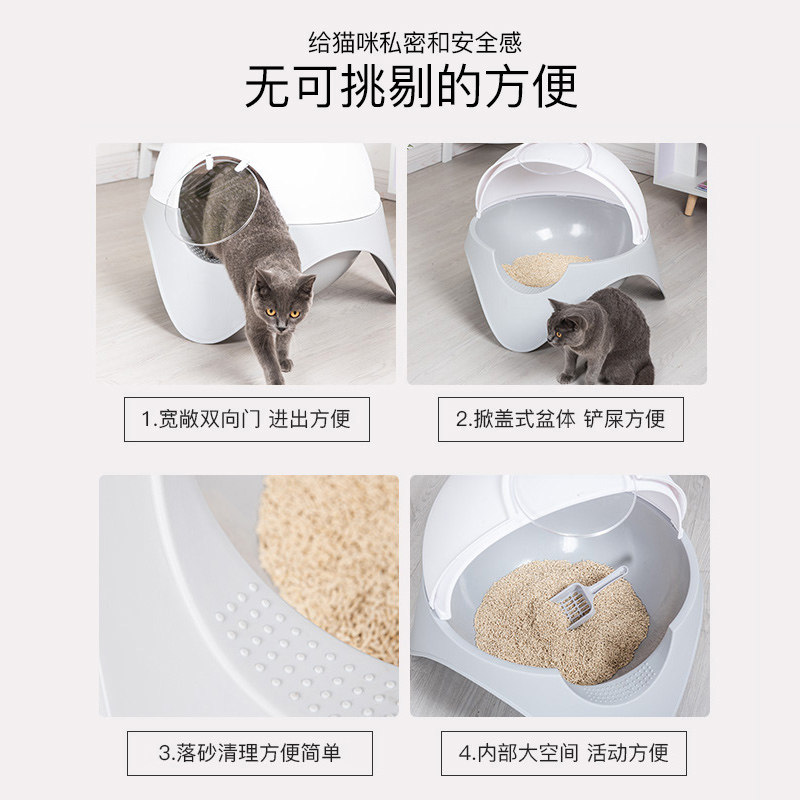 给猫咪私密和安全感

无可挑剔的方便

1.宽敞双向门 进出方便

2.掀盖式盆体 铲屎方便

3.落砂清理方便简单

4.内部大空间 活动方便