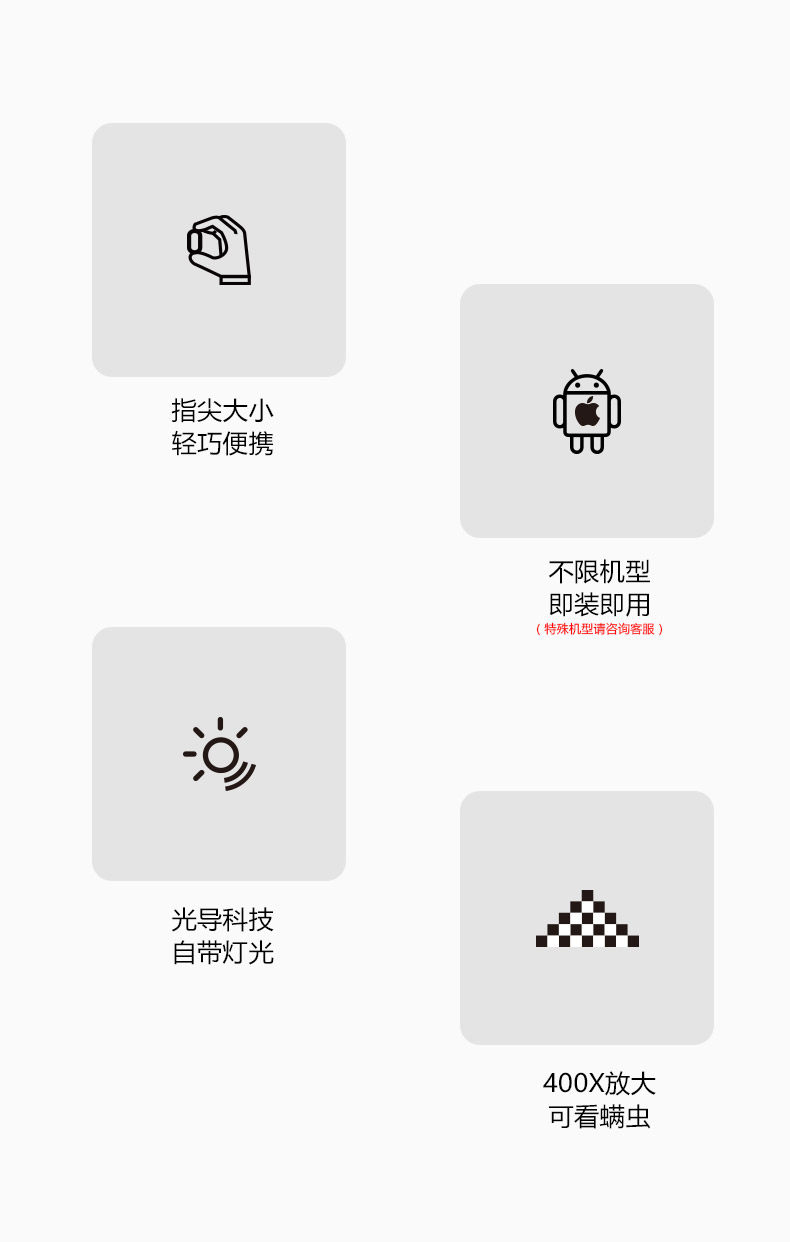 指尖大小
轻巧便携

不限机型
即装即用
（特殊机型请咨询客服）

光导科技
自带灯光

400X放大
可看螨虫