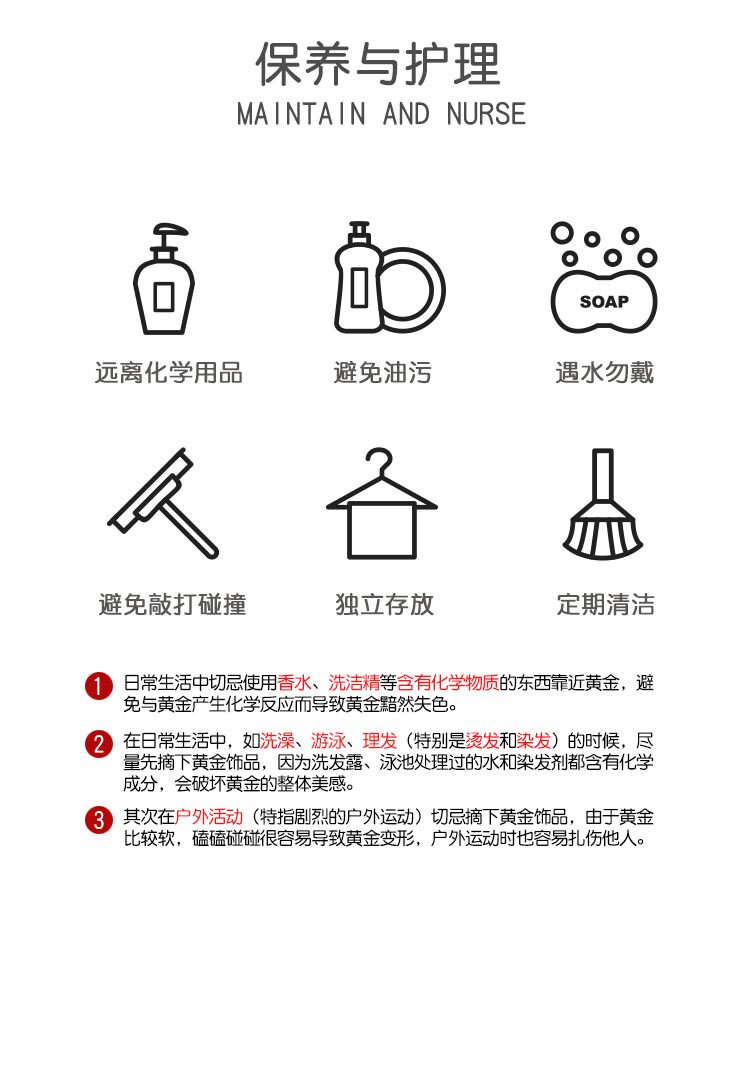 保养与护理
MAINTAIN AND NURSE

SOAP

远离化学用品

避免油污

遇水勿戴

避免敲打碰撞

独立存放

定期清洁

1 日常生活中切忌使用香水、洗洁精等含有化学物质的东西靠近黄金，避免与黄金产生化学反应而导致黄金黯然失色。

2 在日常生活中，如洗澡、游泳、理发（特别是烫发和染发）的时候，尽量先摘下黄金饰品，因为洗发露、泳池处理过的水和染发剂都含有化学成分，会破坏黄金的整体美感。

3 其次在户外活动（特指剧烈的户外运动）切忌摘下黄金饰品，由于黄金比较软，磕磕碰碰很容易导致黄金变形，户外运动时也容易扎伤他人。