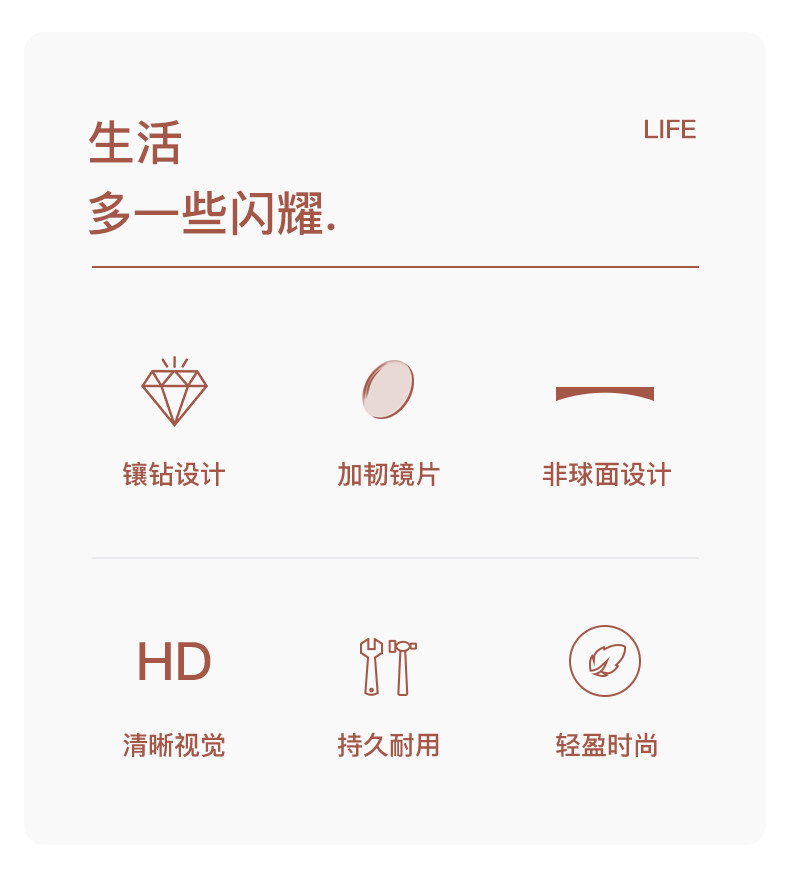 生活

多一些闪耀.

LIFE

镶钻设计

加韧镜片

非球面设计

HD

清晰视觉

持久耐用

轻盈时尚