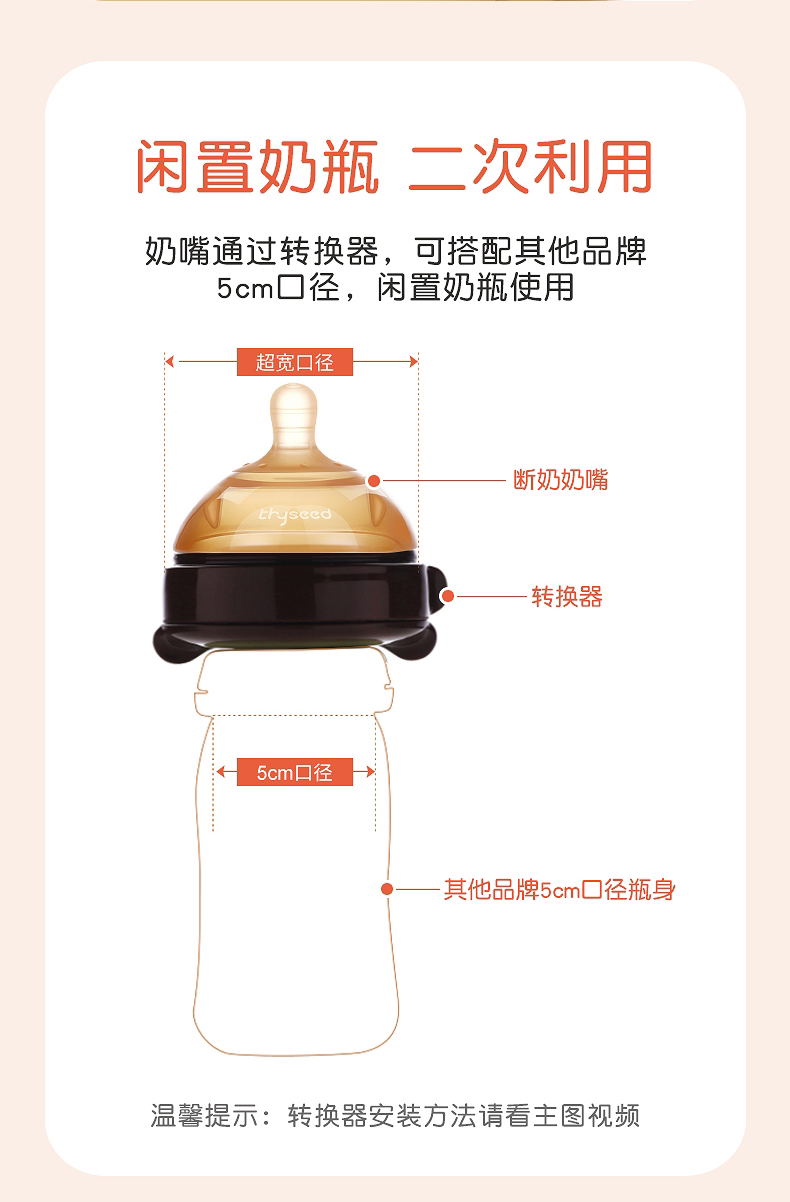 闲置奶瓶 二次利用

奶嘴通过转换器，可搭配其他品牌 5cm口径，闲置奶瓶使用

超宽口径

thyseed

断奶奶嘴

转换器

5cm口径

其他品牌5cm口径瓶身

温馨提示：转换器安装方法请看主图视频