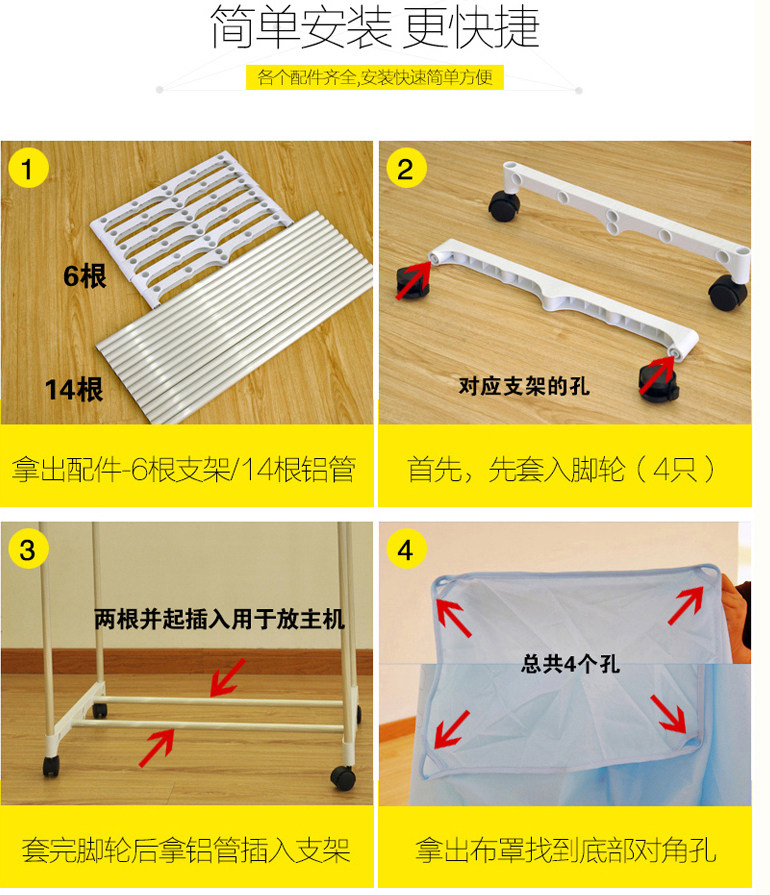 简单安装 更快捷

各个配件齐全,安装快速简单方便

1

6根

14根

拿出配件-6根支架/14根铝管

2

对应支架的孔

首先，先套入脚轮（4只）

3

两根并起插入用于放主机

套完脚轮后拿铝管插入支架

4

总共4个孔

拿出布罩找到底部对角孔