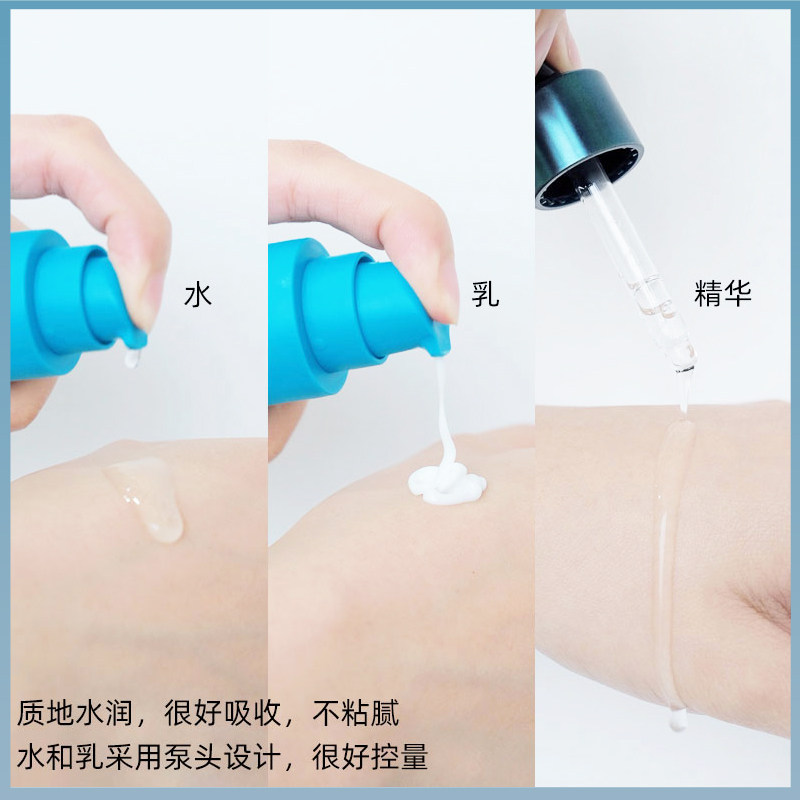 水

乳

精华

质地水润，很好吸收，不粘腻
水和乳采用泵头设计，很好控量