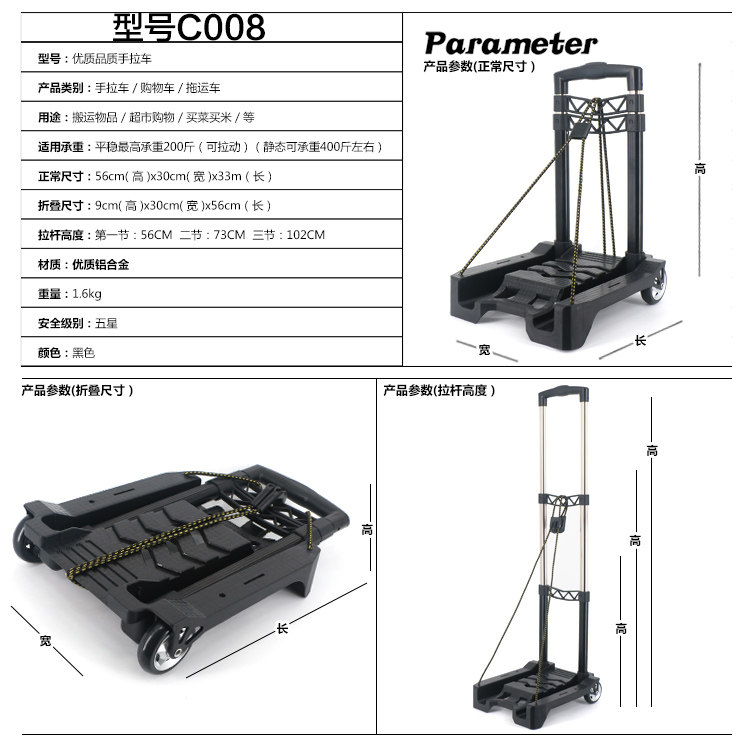 型号C008

型号：优质品质手拉车

产品类别：手拉车 / 购物车 / 拖运车

用途：搬运物品 / 超市购物 / 买菜买米 / 等

适用承重：平稳最高承重200斤（可拉动）（静态可承重400斤左右）

正常尺寸：56cm(高)x30cm(宽)x33m(长)

折叠尺寸：9cm(高)x30cm(宽)x56cm(长)

拉杆高度：第一节：56CM 二节：73CM 三节：102CM

材质：优质铝合金

重量：1.6kg

安全级别：五星

颜色：黑色

Parameter

产品参数(正常尺寸)

高

宽

长

产品参数(折叠尺寸)

高

宽

长

产品参数(拉杆高度)

高

高

高