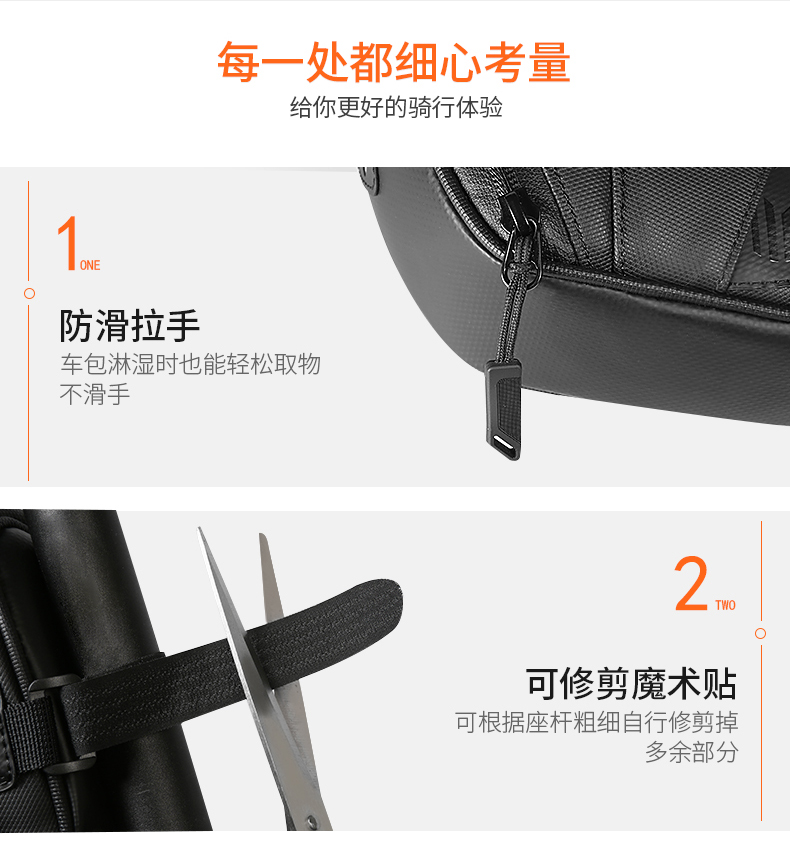 每一处都细心考量
给你更好的骑行体验

1 ONE

防滑拉手
车包淋湿时也能轻松取物不滑手

2 TWO

可修剪魔术贴
可根据座杆粗细自行修剪掉多余部分