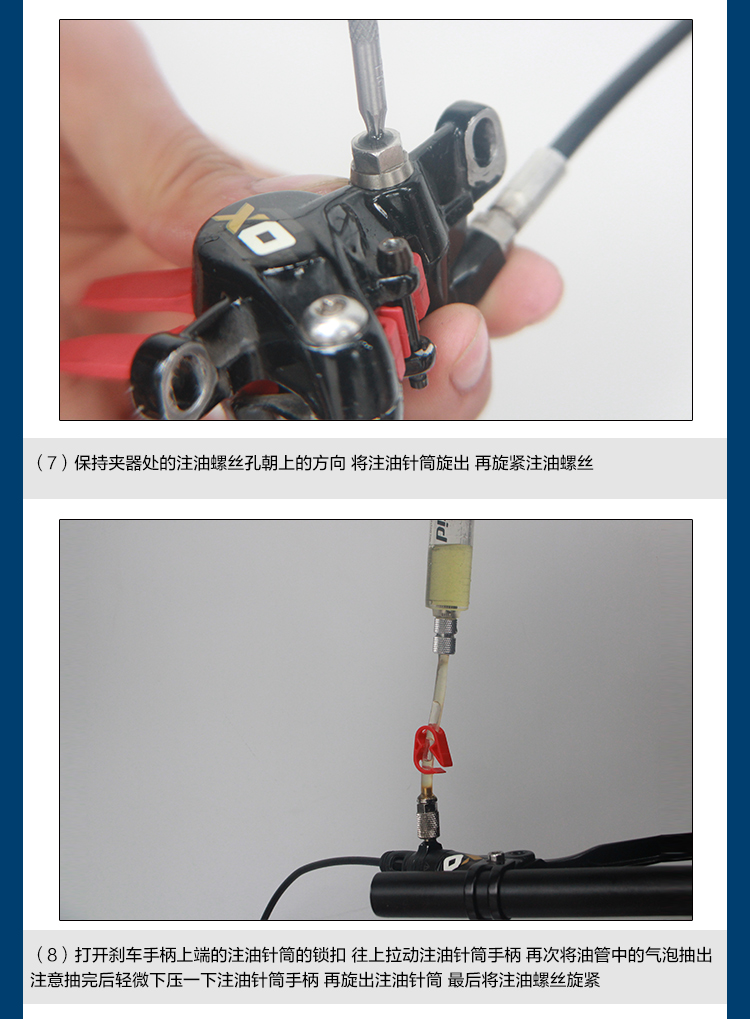 XO

（7）保持夹器处的注油螺丝孔朝上的方向 将注油针筒旋出 再旋紧注油螺丝

（8）打开刹车手柄上端的注油针筒的锁扣 往上拉动注油针筒手柄 再次将油管中的气泡抽出 注意抽完后轻微下压一下注油针筒手柄 再旋出注油针筒 最后将注油螺丝旋紧